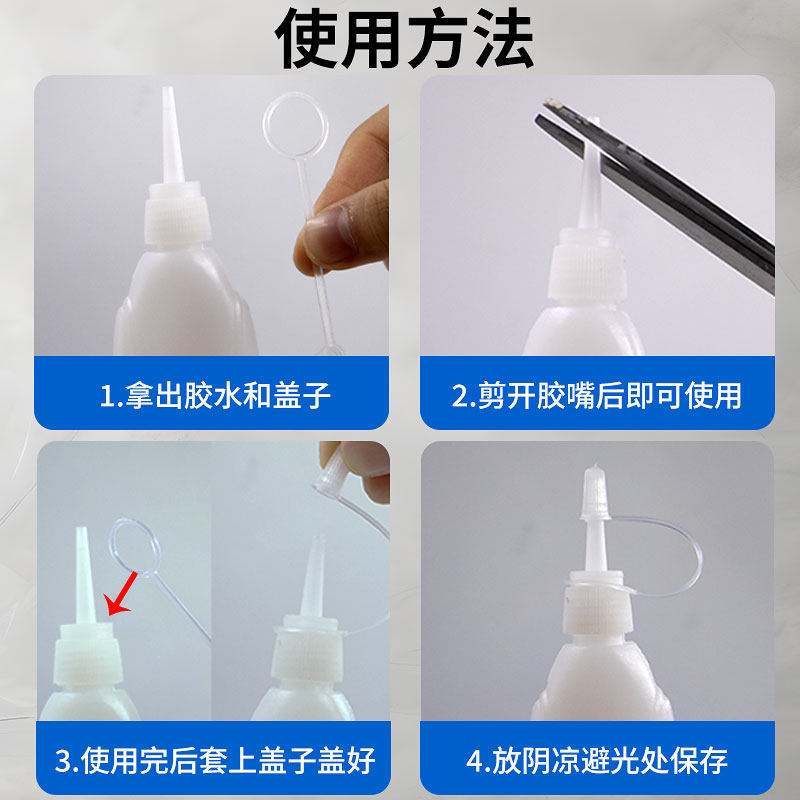 使用方法

1.拿出胶水和盖子

2.剪开胶嘴后即可使用

3.使用完后套上盖子盖好

4.放阴凉避光处保存