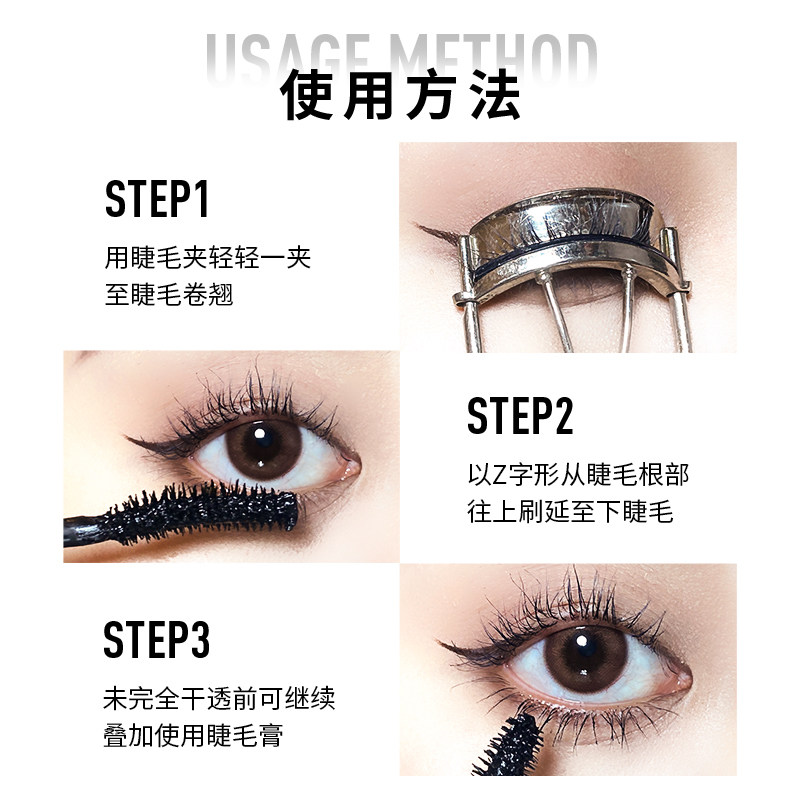 USAGE METHOD
使用方法

STEP1
用睫毛夹轻轻一夹
至睫毛卷翘

STEP2
以Z字形从睫毛根部
往上刷延至下睫毛

STEP3
未完全干透前可继续
叠加使用睫毛膏