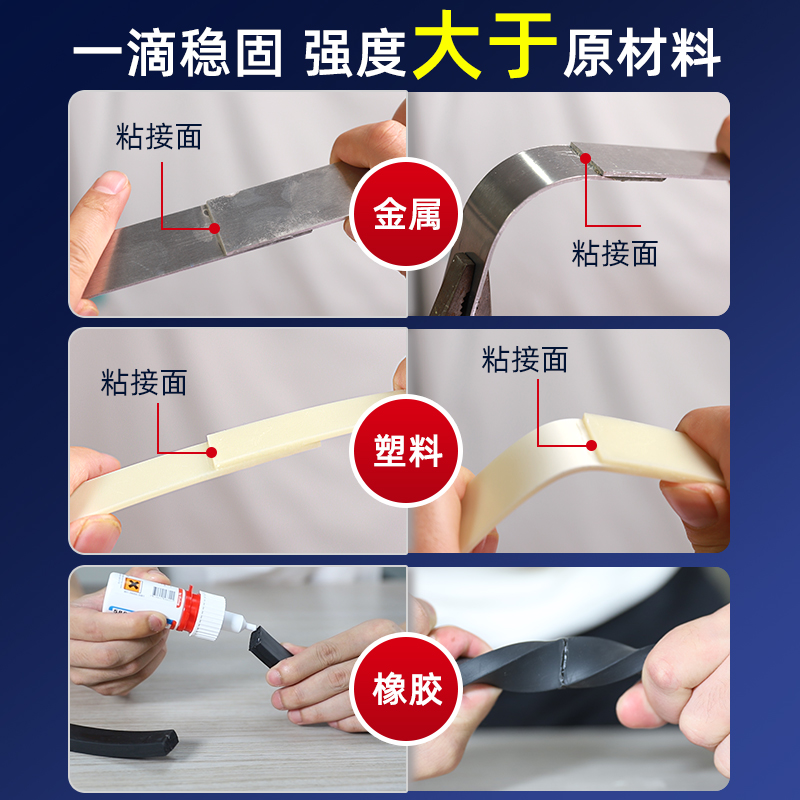 一滴稳固 强度大于原材料

粘接面

金属

粘接面

粘接面

塑料

粘接面

橡胶