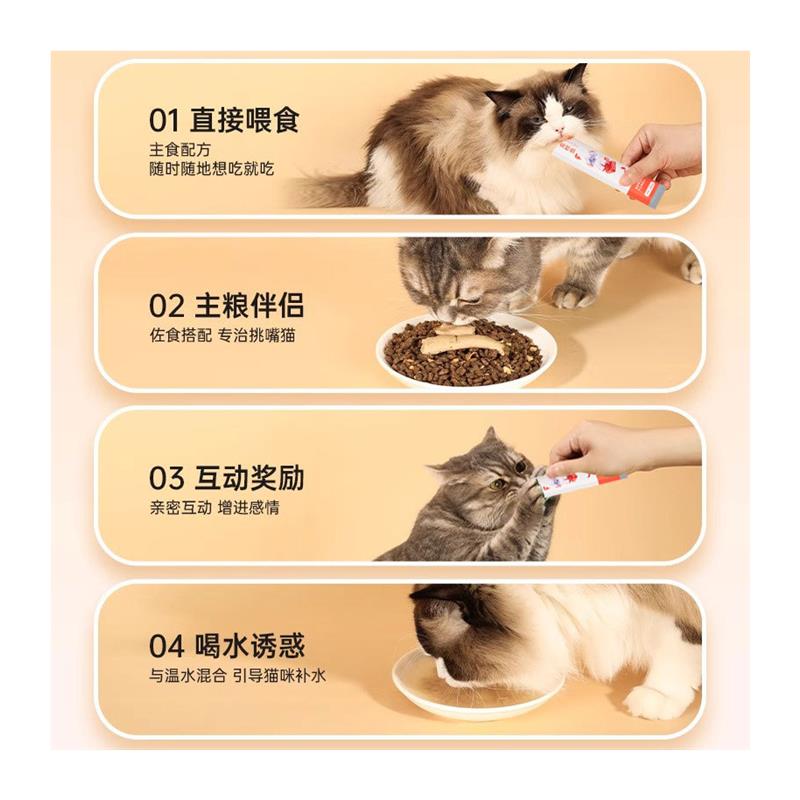 01 直接喂食
主食配方
随时随地想吃就吃

02 主粮伴侣
佐食搭配 专治挑嘴猫

03 互动奖励
亲密互动 增进感情

04 喝水诱惑
与温水混合 引导猫咪补水