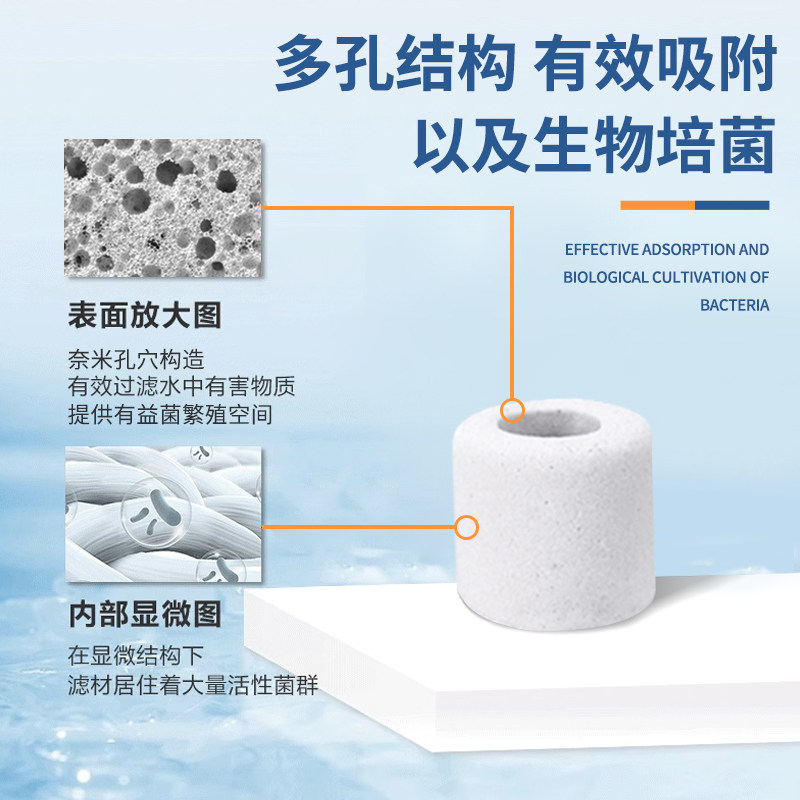 多孔结构 有效吸附
以及生物培菌

EFFECTIVE ADSORPTION AND BIOLOGICAL CULTIVATION OF BACTERIA

表面放大图

奈米孔穴构造
有效过滤水中有害物质
提供有益菌繁殖空间

内部显微图

在显微结构下
滤材居住着大量活性菌群