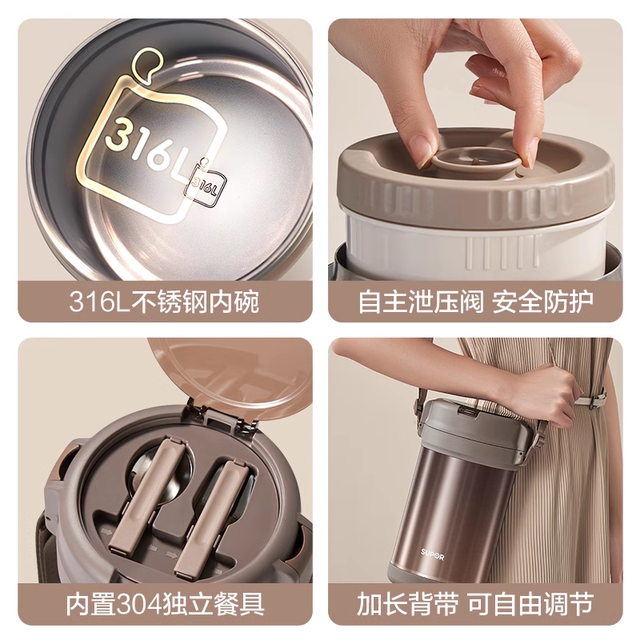 316L

316L

316L不锈钢内碗

自主泄压阀 安全防护

内置304独立餐具

SUPOR

加长背带 可自由调节