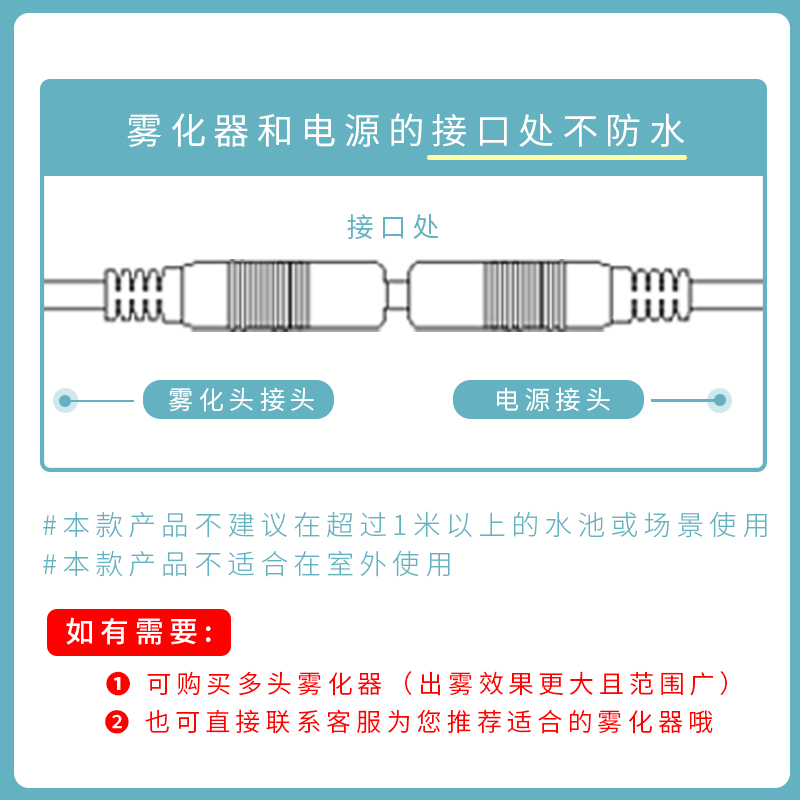 雾化器和电源的接口处不防水

接口处

雾化头接头

电源接头

#本款产品不建议在超过1米以上的水池或场景使用
#本款产品不适合在室外使用

如有需要：

❶ 可购买多头雾化器（出雾效果更大且范围广）
❷ 也可直接联系客服为您推荐适合的雾化器哦