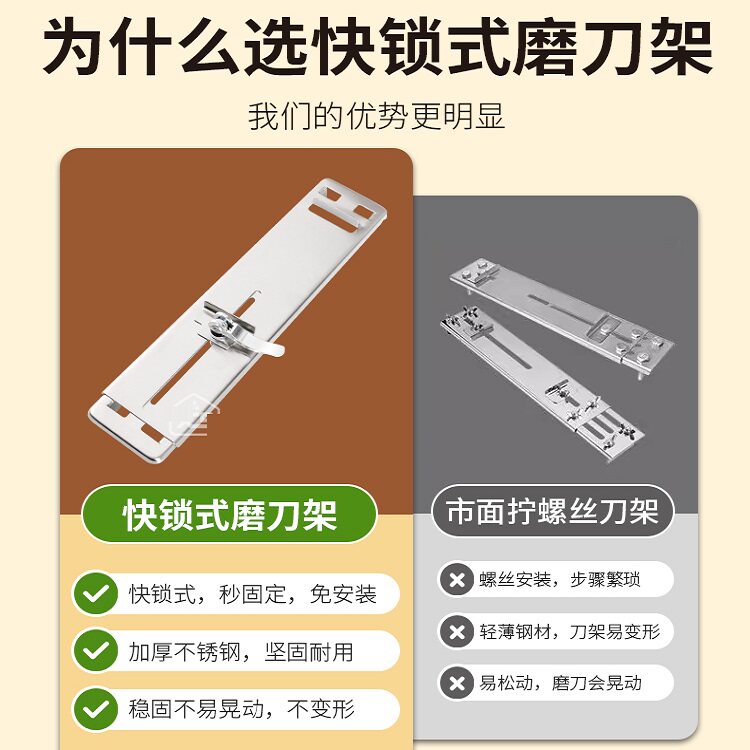 为什么选快锁式磨刀架

我们的优势更明显

快锁式磨刀架

快锁式，秒固定，免安装

加厚不锈钢，坚固耐用

稳固不易晃动，不变形

市面拧螺丝刀架

螺丝安装，步骤繁琐

轻薄钢材，刀架易变形

易松动，磨刀会晃动