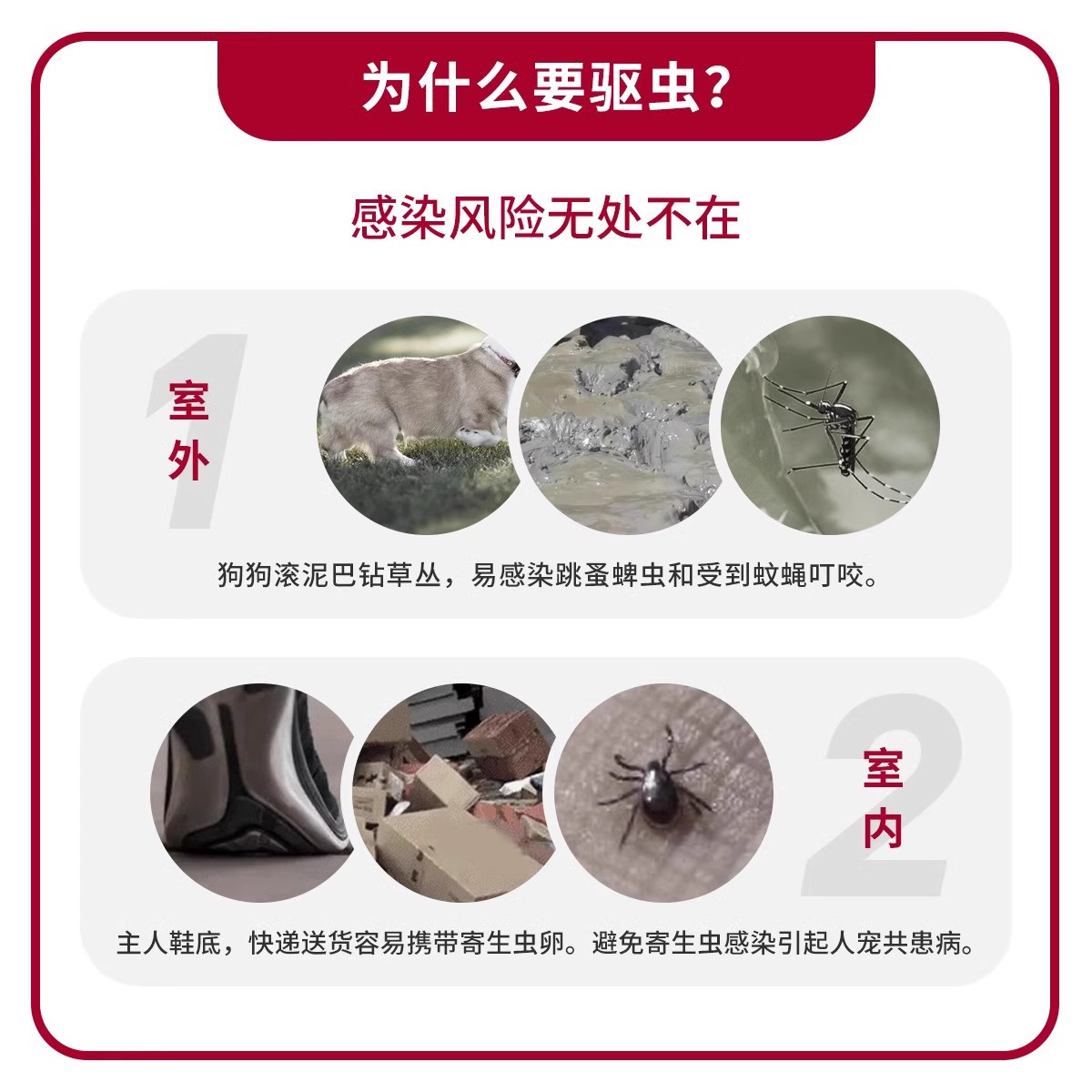 为什么要驱虫？

感染风险无处不在

1 室外

狗狗滚泥巴钻草丛，易感染跳蚤蜱虫和受到蚊蝇叮咬。

2 室内

主人鞋底，快递送货容易携带寄生虫卵。避免寄生虫感染引起人宠共患病。