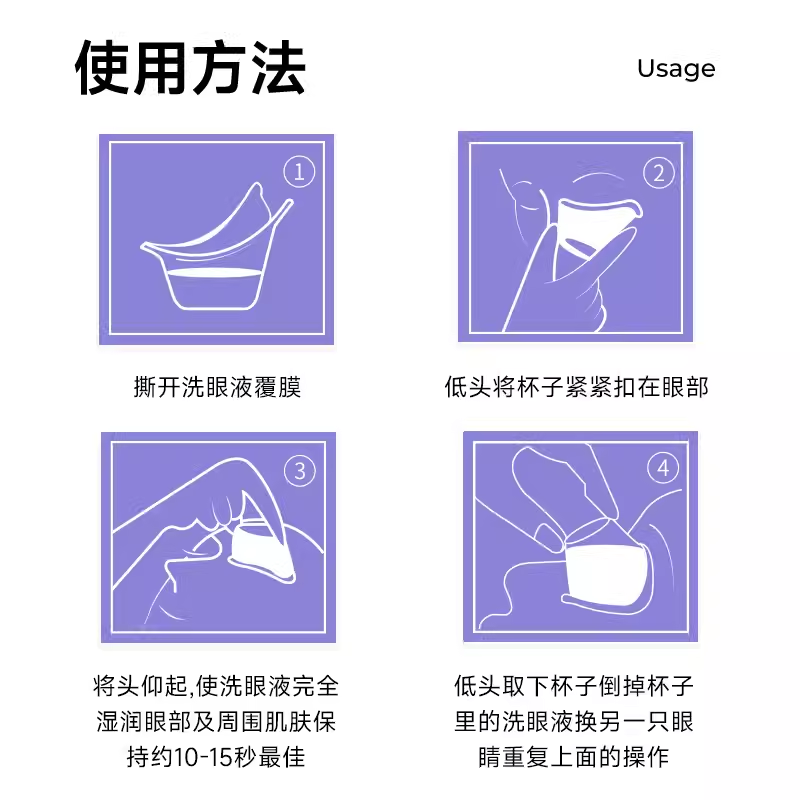 使用方法

Usage

①

撕开洗眼液覆膜

②

低头将杯子紧紧扣在眼部

③

将头仰起,使洗眼液完全湿润眼部及周围肌肤保持约10-15秒最佳

④

低头取下杯子倒掉杯子里的洗眼液换另一只眼睛重复上面的操作