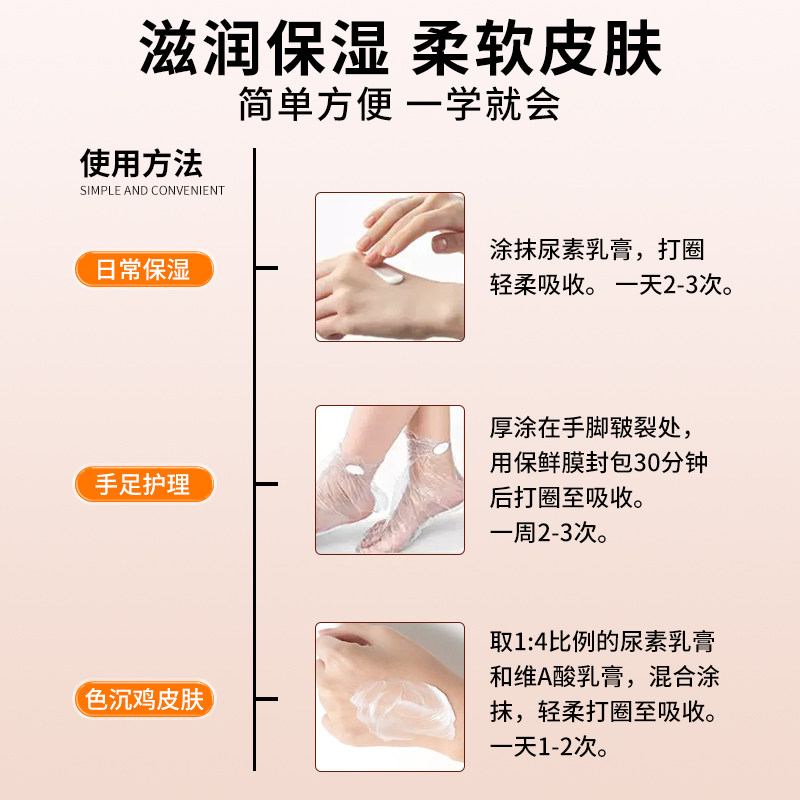 滋润保湿 柔软皮肤
简单方便 一学就会

使用方法
SIMPLE AND CONVENIENT

日常保湿
涂抹尿素乳膏，打圈轻柔吸收。 一天2-3次。

手足护理
厚涂在手脚皲裂处，用保鲜膜封包30分钟后打圈至吸收。
一周2-3次。

色沉鸡皮肤
取1:4比例的尿素乳膏和维A酸乳膏，混合涂抹，轻柔打圈至吸收。
一天1-2次。