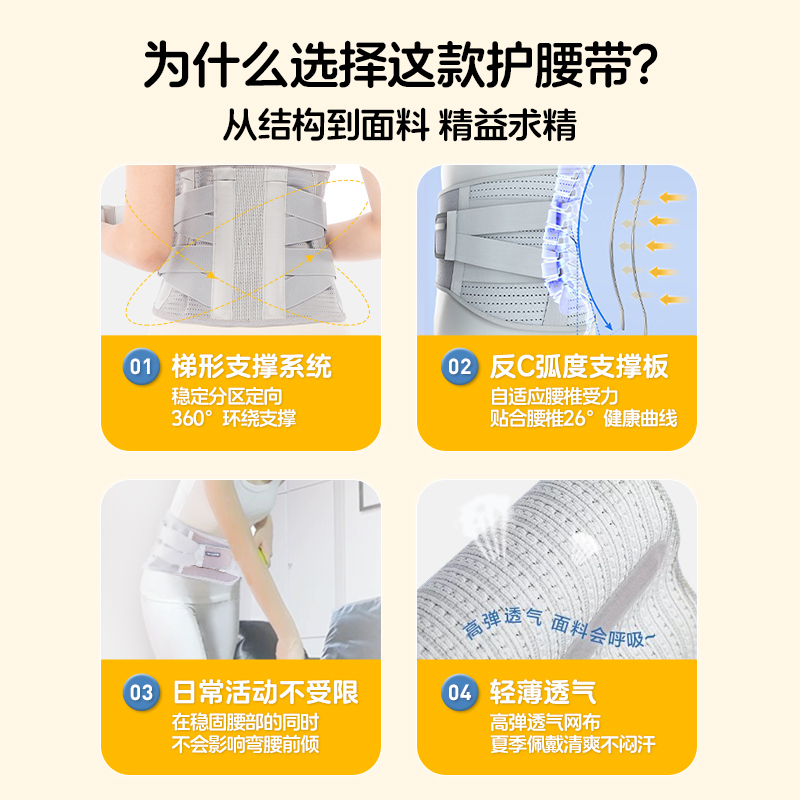 为什么选择这款护腰带?

从结构到面料 精益求精

01 梯形支撑系统

稳定分区定向
360° 环绕支撑

02 反C弧度支撑板

自适应腰椎受力
贴合腰椎26° 健康曲线

03 日常活动不受限

在稳固腰部的同时
不会影响弯腰前倾

高弹透气 面料会呼吸~

04 轻薄透气

高弹透气网布
夏季佩戴清爽不闷汗