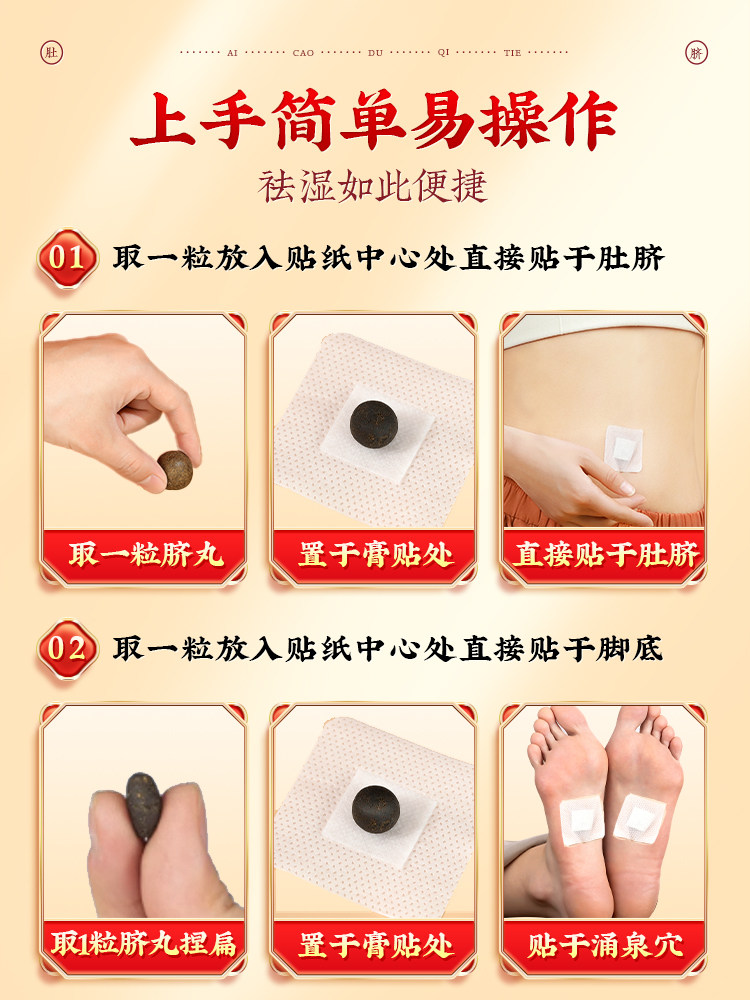 肚

AI CAO DU QI TIE

脐

上手简单易操作

祛湿如此便捷

01 取一粒放入贴纸中心处直接贴于肚脐

取一粒脐丸

置于膏贴处

直接贴于肚脐

02 取一粒放入贴纸中心处直接贴于脚底

取1粒脐丸捏扁

置于膏贴处

贴于涌泉穴