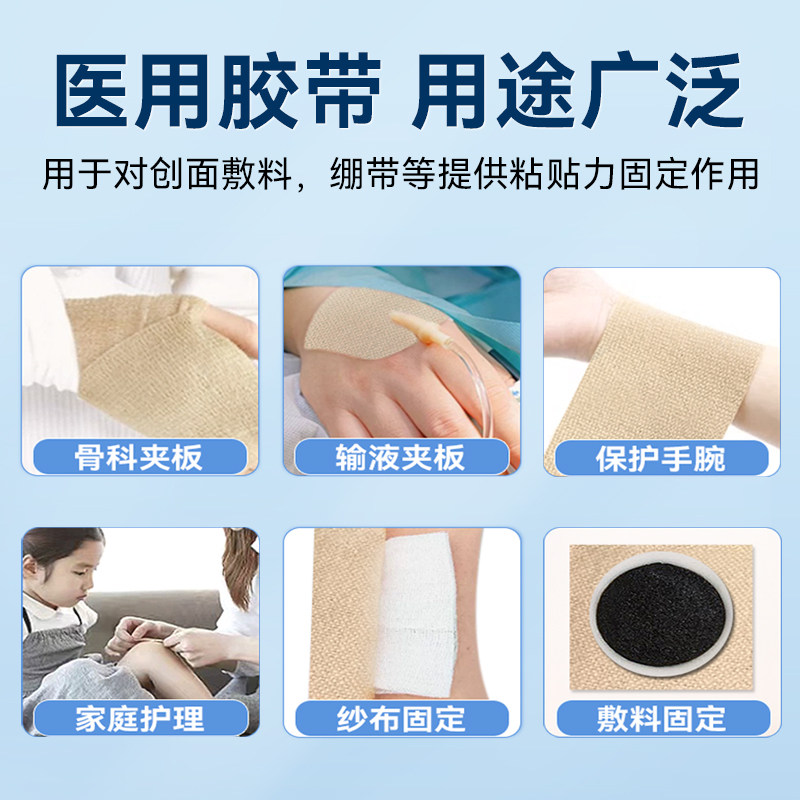 医用胶带 用途广泛

用于对创面敷料，绷带等提供粘贴力固定作用

骨科夹板

输液夹板

保护手腕

家庭护理

纱布固定

敷料固定