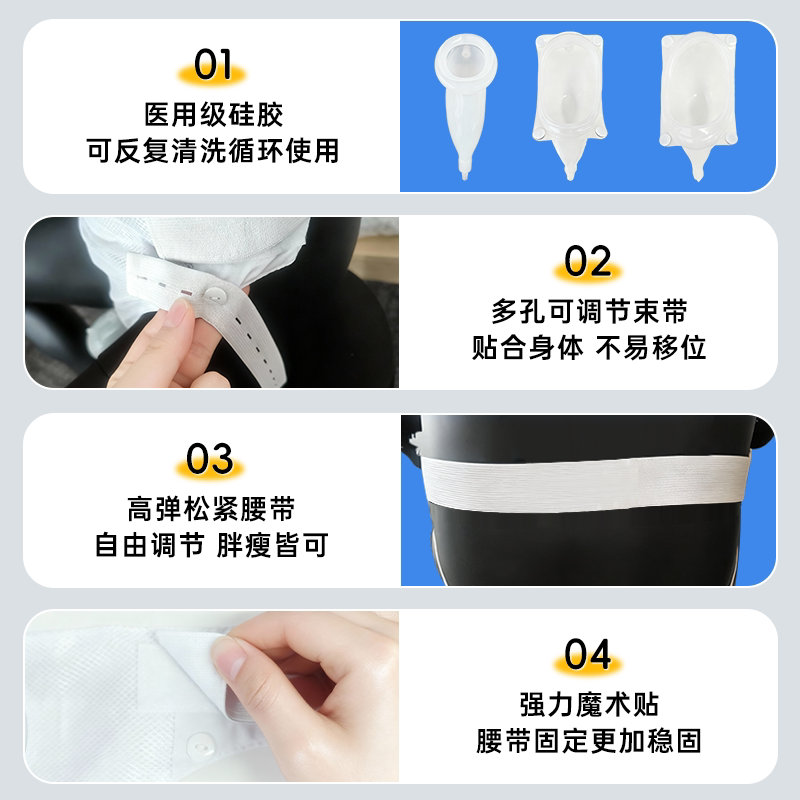 01
医用级硅胶
可反复清洗循环使用

02
多孔可调节束带
贴合身体 不易移位

03
高弹松紧腰带
自由调节 胖瘦皆可

04
强力魔术贴
腰带固定更加稳固