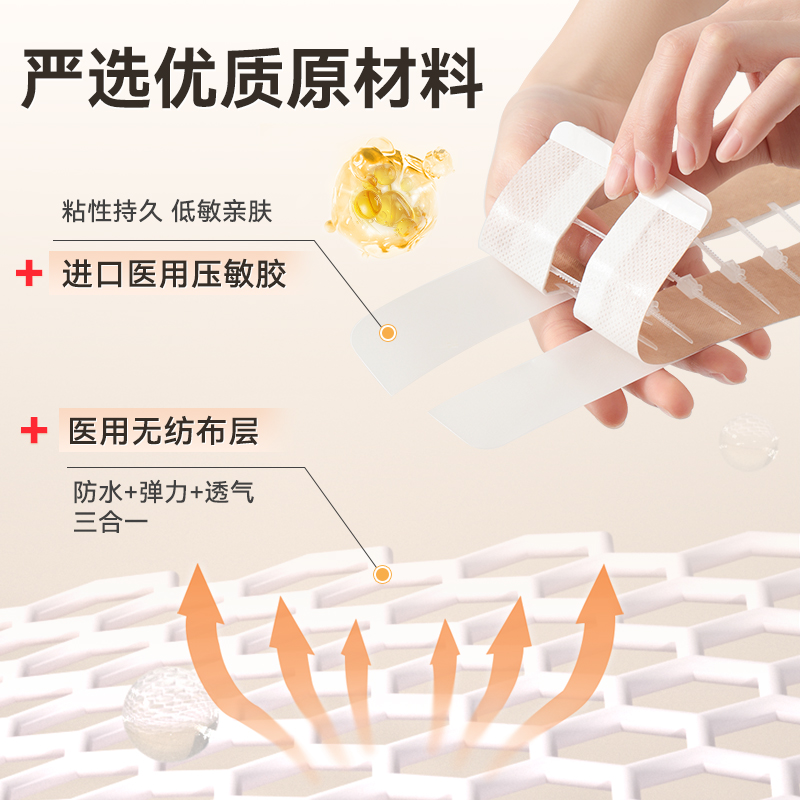 严选优质原材料

粘性持久 低敏亲肤

+ 进口医用压敏胶

+ 医用无纺布层

防水+弹力+透气
三合一