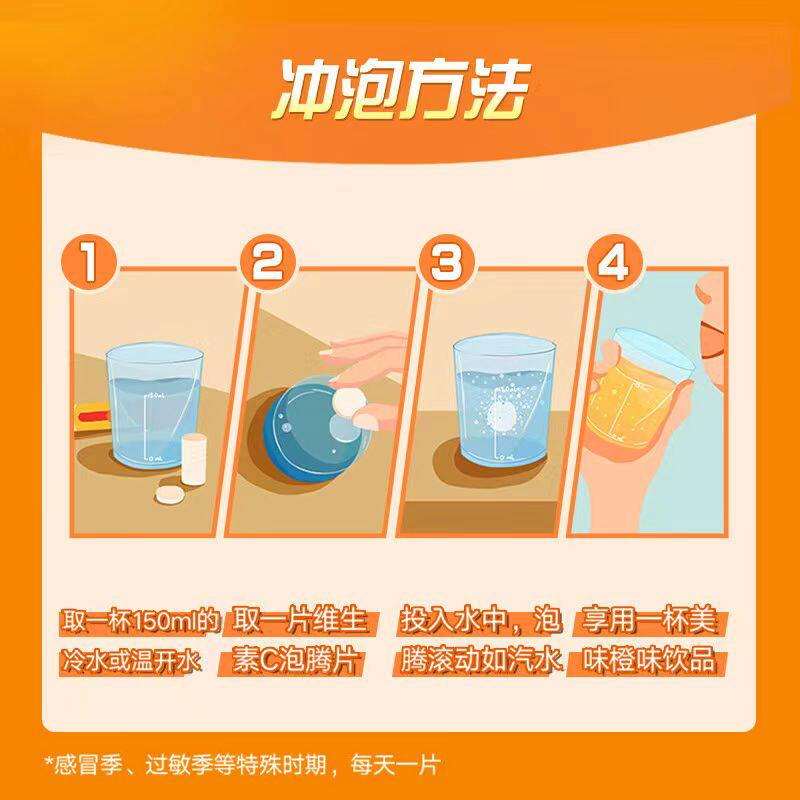 冲泡方法

1

2

3

4

取一杯150ml的冷水或温开水

取一片维生素C泡腾片

投入水中，泡腾滚动如汽水

享用一杯美味橙味饮品

*感冒季、过敏季等特殊时期，每天一片