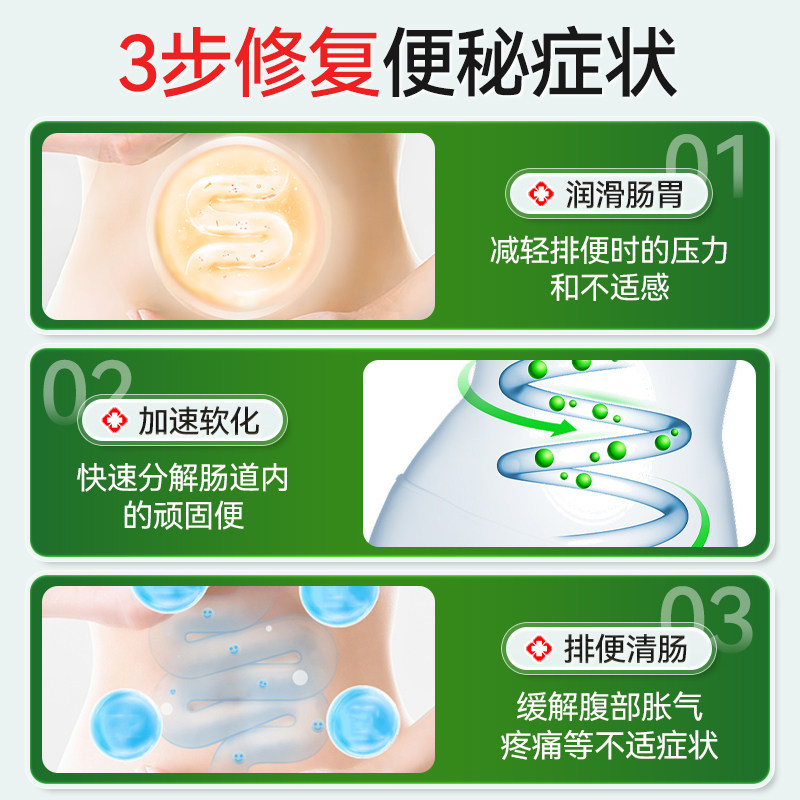 3步修复便秘症状

01
润滑肠胃
减轻排便时的压力和不适感

02
加速软化
快速分解肠道内的顽固便

03
排便清肠
缓解腹部胀气疼痛等不适症状