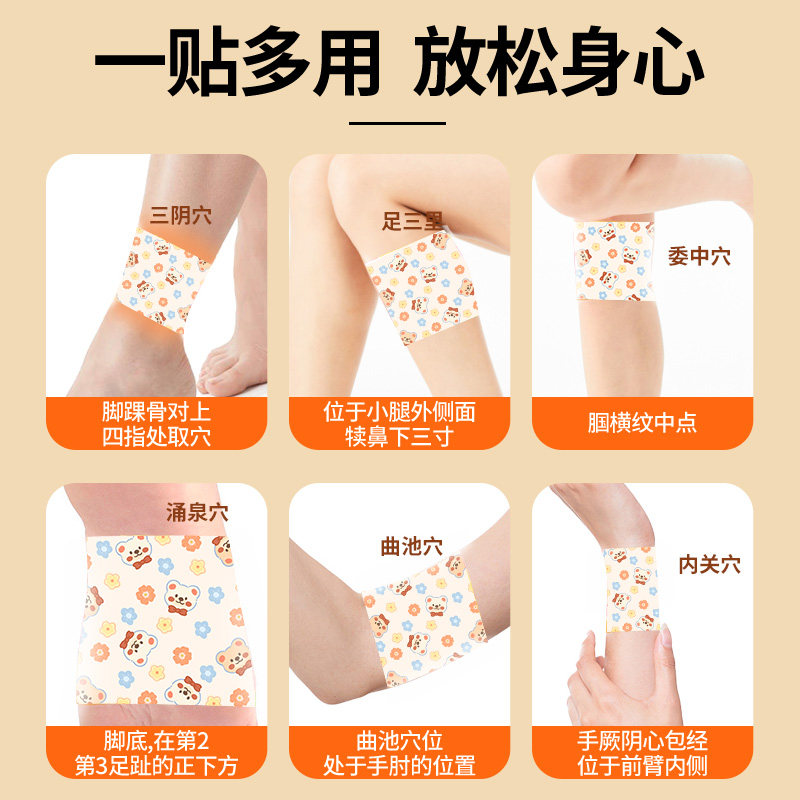 一贴多用 放松身心

三阴穴

脚踝骨对上
四指处取穴

足三里

位于小腿外侧面
犊鼻下三寸

委中穴

腘横纹中点

涌泉穴

脚底,在第2
第3足趾的正下方

曲池穴

曲池穴位
处于手肘的位置

内关穴

手厥阴心包经
位于前臂内侧