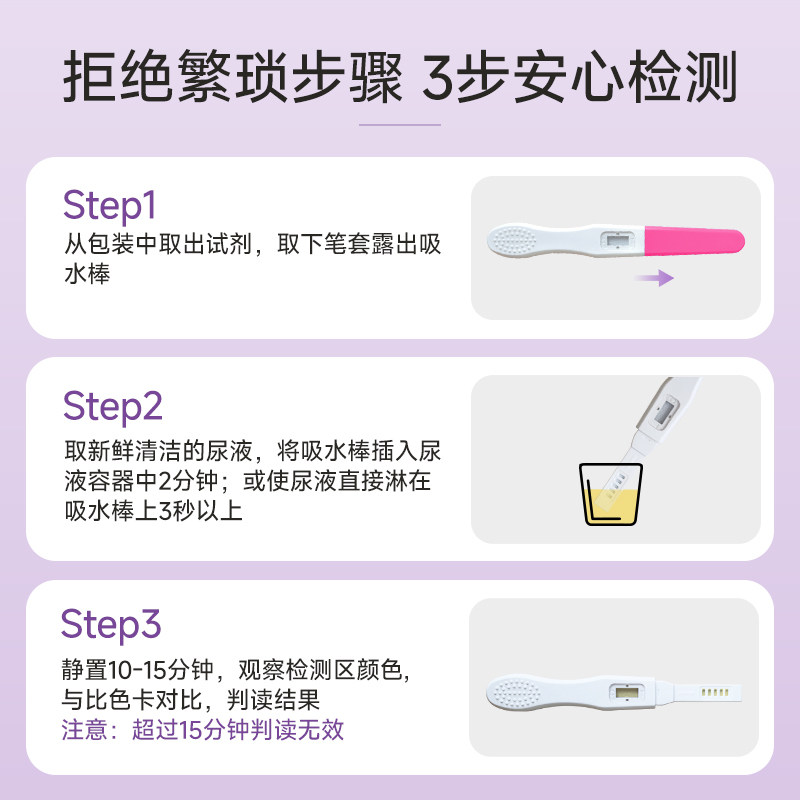 拒绝繁琐步骤 3步安心检测

Step1
从包装中取出试剂，取下笔套露出吸水棒

Step2
取新鲜清洁的尿液，将吸水棒插入尿液容器中2分钟；或使尿液直接淋在吸水棒上3秒以上

Step3
静置10-15分钟，观察检测区颜色，与比色卡对比，判读结果
注意：超过15分钟判读无效