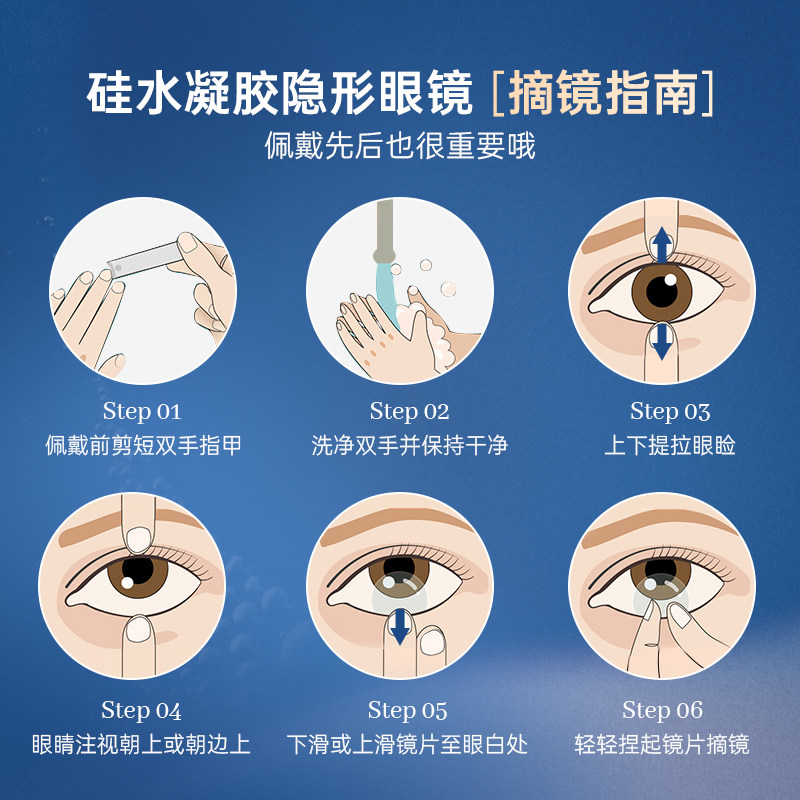 硅水凝胶隐形眼镜 [摘镜指南]
佩戴先后也很重要哦

Step 01
佩戴前剪短双手指甲

Step 02
洗净双手并保持干净

Step 03
上下提拉眼睑

Step 04
眼睛注视朝上或朝边上

Step 05
下滑或上滑镜片至眼白处

Step 06
轻轻捏起镜片摘镜