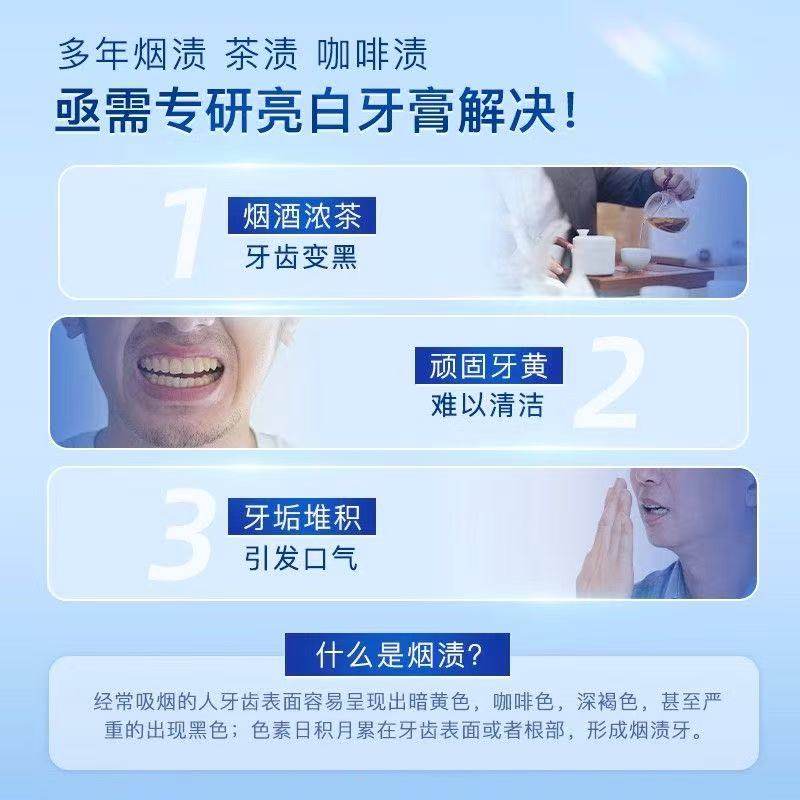 多年烟渍 茶渍 咖啡渍

亟需专研亮白牙膏解决！

1
烟酒浓茶
牙齿变黑

顽固牙黄
难以清洁
2

3
牙垢堆积
引发口气

什么是烟渍？

经常吸烟的人牙齿表面容易呈现出暗黄色，咖啡色，深褐色，甚至严重的出现黑色；色素日积月累在牙齿表面或者根部，形成烟渍牙。