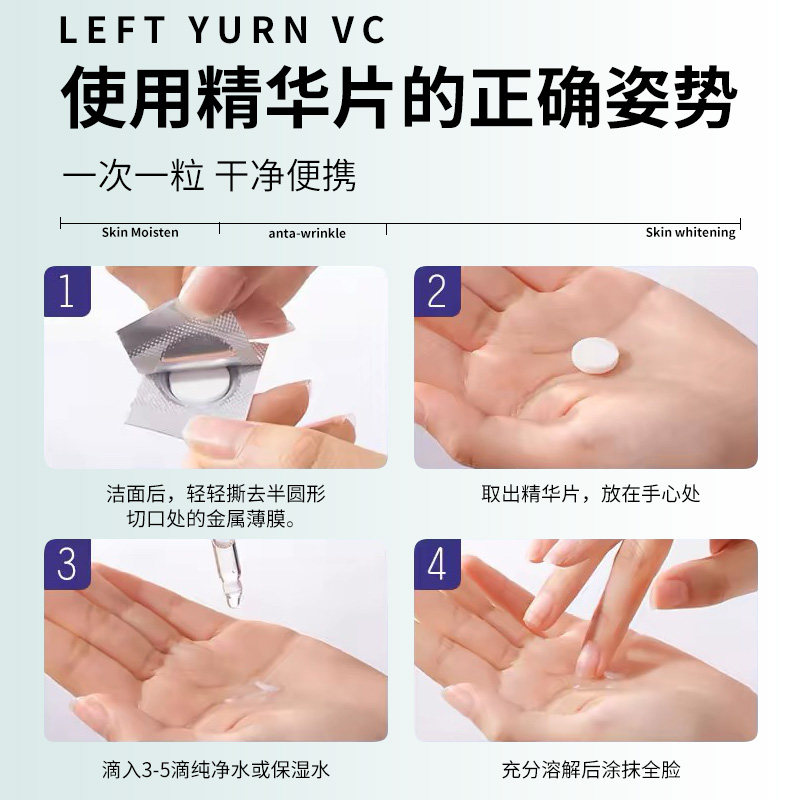 LEFT YURN VC

使用精华片的正确姿势

一次一粒 干净便携

Skin Moisten anta-wrinkle Skin whitening

1

洁面后，轻轻撕去半圆形切口处的金属薄膜。

2

取出精华片，放在手心处

3

滴入3-5滴纯净水或保湿水

4

充分溶解后涂抹全脸