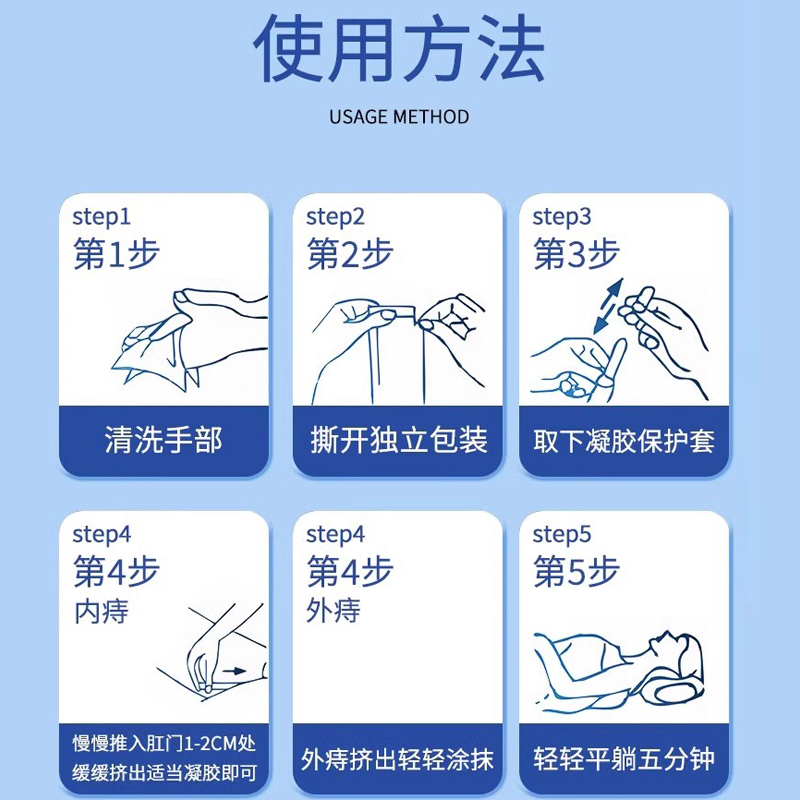 使用方法

USAGE METHOD

step1
第1步

清洗手部

step2
第2步

撕开独立包装

step3
第3步

取下凝胶保护套

step4
第4步
内痔

慢慢推入肛门1-2CM处
缓缓挤出适当凝胶即可

step4
第4步
外痔

外痔挤出轻轻涂抹

step5
第5步

轻轻平躺五分钟