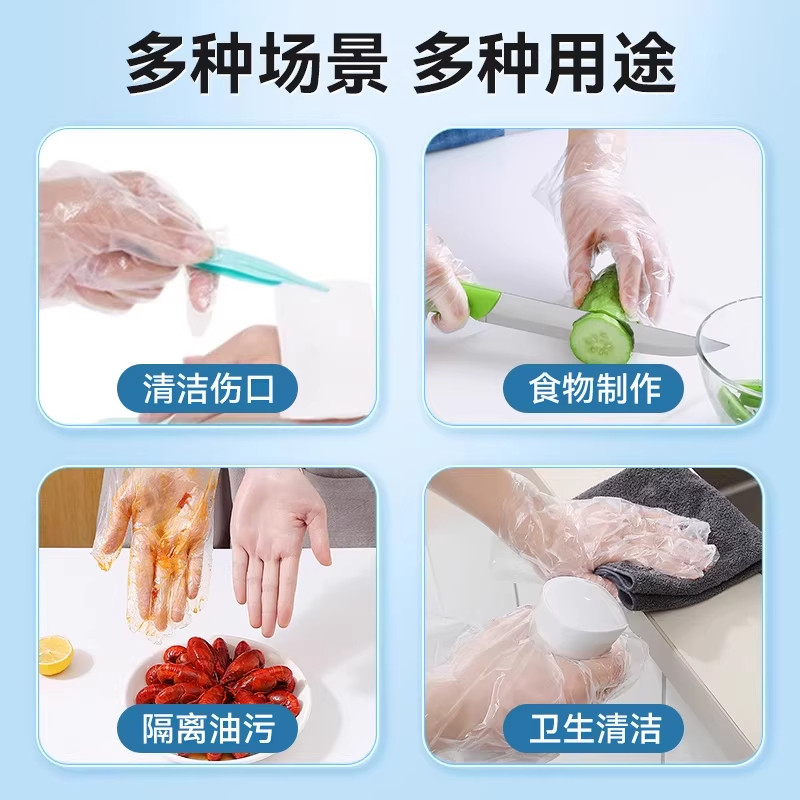 多种场景 多种用途

清洁伤口

食物制作

隔离油污

卫生清洁