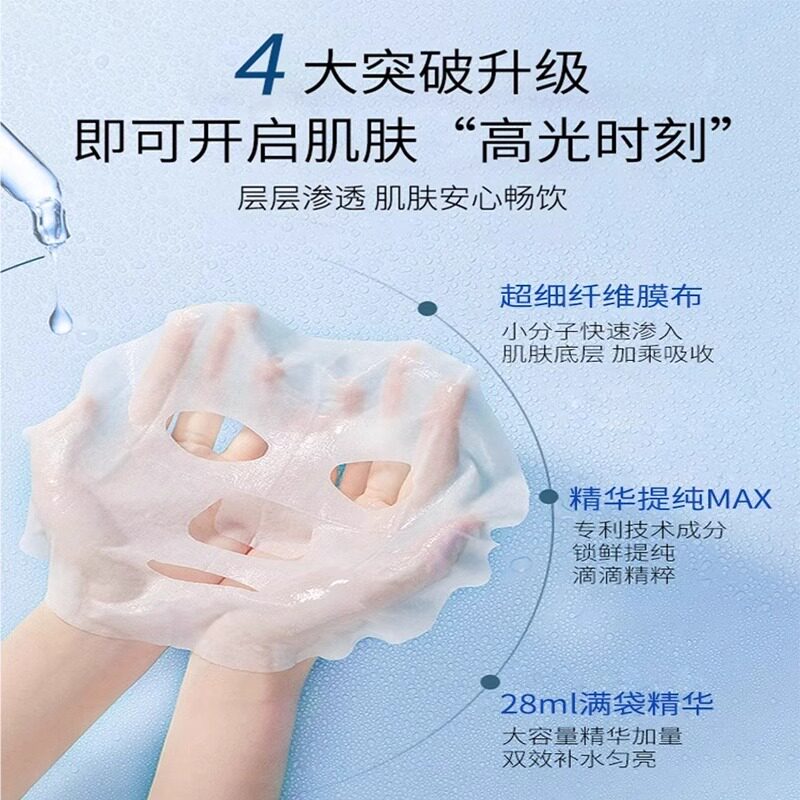 4 大突破升级
即可开启肌肤“高光时刻”
层层渗透 肌肤安心畅饮

超细纤维膜布
小分子快速渗入
肌肤底层 加乘吸收

精华提纯MAX
专利技术成分
锁鲜提纯
滴滴精粹

28ml满袋精华
大容量精华加量
双效补水匀亮