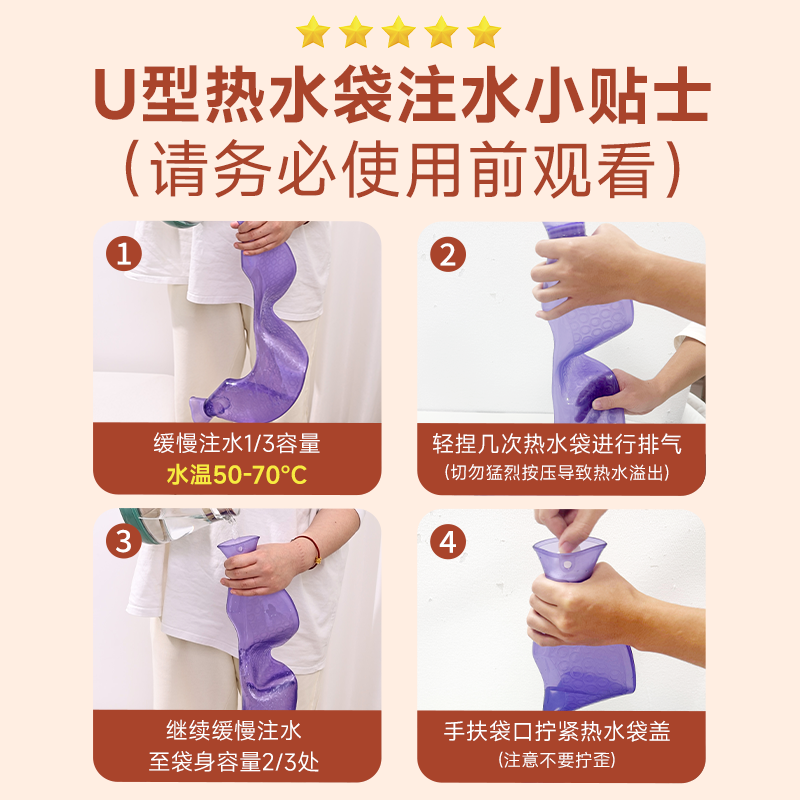 U型热水袋注水小贴士
（请务必使用前观看）

1
缓慢注水1/3容量
水温50-70°C

2
轻捏几次热水袋进行排气
（切勿猛烈按压导致热水溢出）

3
继续缓慢注水
至袋身容量2/3处

4
手扶袋口拧紧热水袋盖
（注意不要拧歪）