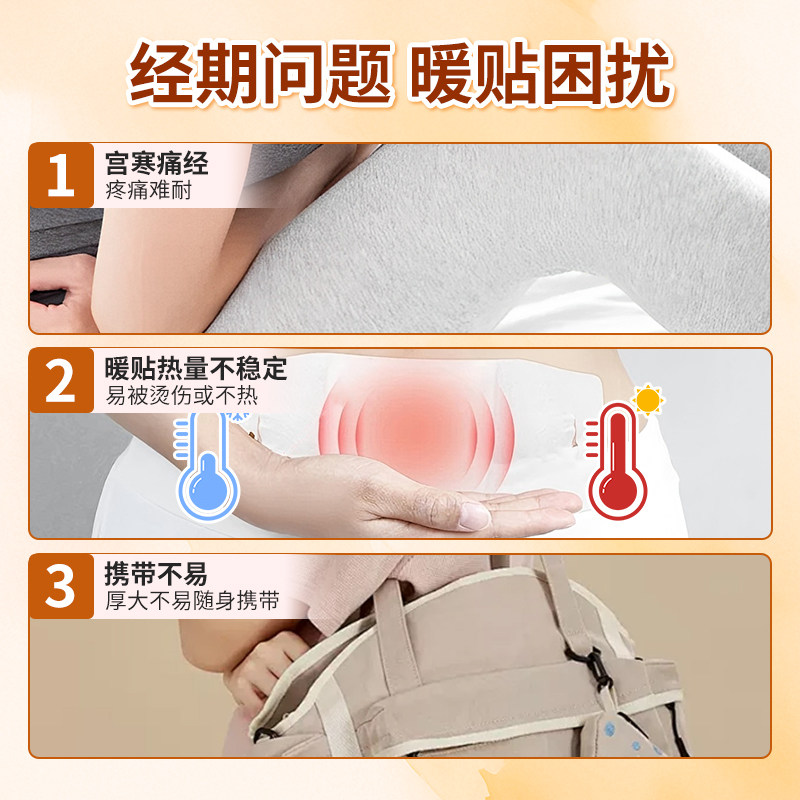 经期问题 暖贴困扰

1 宫寒痛经
疼痛难耐

2 暖贴热量不稳定
易被烫伤或不热

3 携带不易
厚大不易随身携带