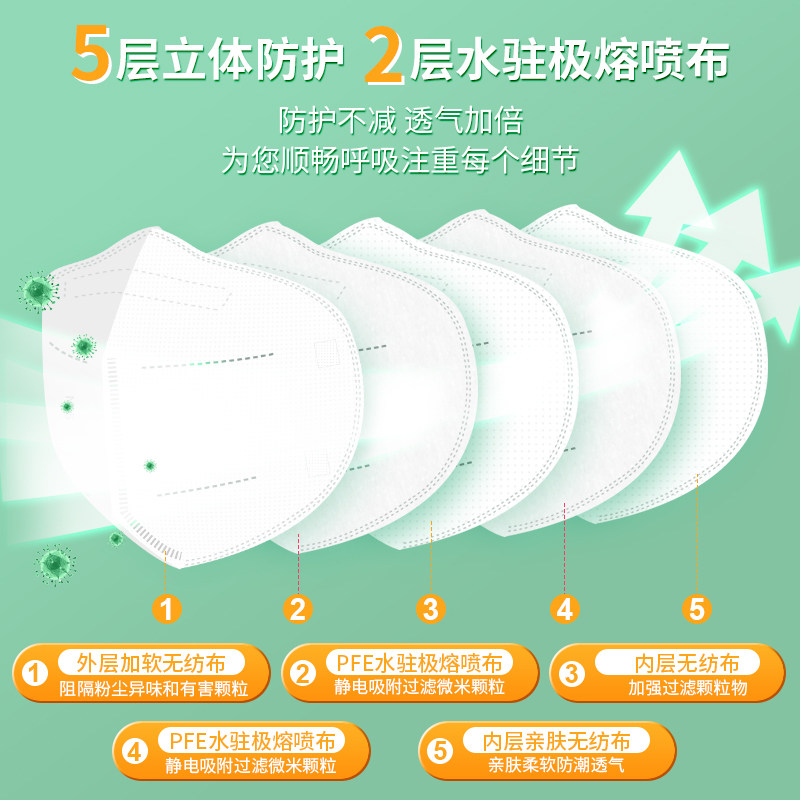 5层立体防护 2层水驻极熔喷布

防护不减 透气加倍
为您顺畅呼吸注重每个细节

1 2 3 4 5

1 外层加软无纺布
阻隔粉尘异味和有害颗粒

2 PFE水驻极熔喷布
静电吸附过滤微米颗粒

3 内层无纺布
加强过滤颗粒物

4 PFE水驻极熔喷布
静电吸附过滤微米颗粒

5 内层亲肤无纺布
亲肤柔软防潮透气