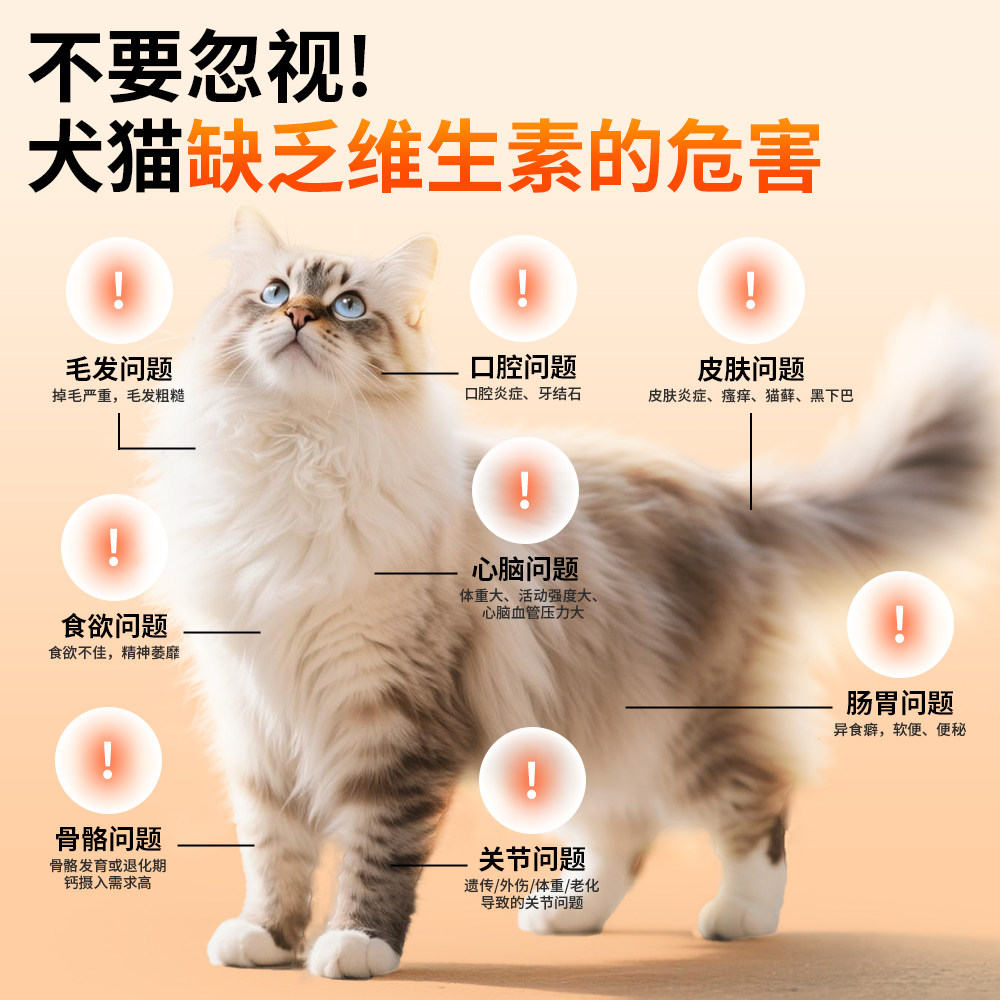 不要忽视！
犬猫缺乏维生素的危害

!
毛发问题
掉毛严重，毛发粗糙

!
口腔问题
口腔炎症、牙结石

!
皮肤问题
皮肤炎症、瘙痒、猫藓、黑下巴

!
心脑问题
体重大、活动强度大、心脑血管压力大

!
食欲问题
食欲不佳，精神萎靡

!
肠胃问题
异食癖，软便、便秘

!
骨骼问题
骨骼发育或退化期钙摄入需求高

!
关节问题
遗传/外伤/体重/老化导致的关节问题