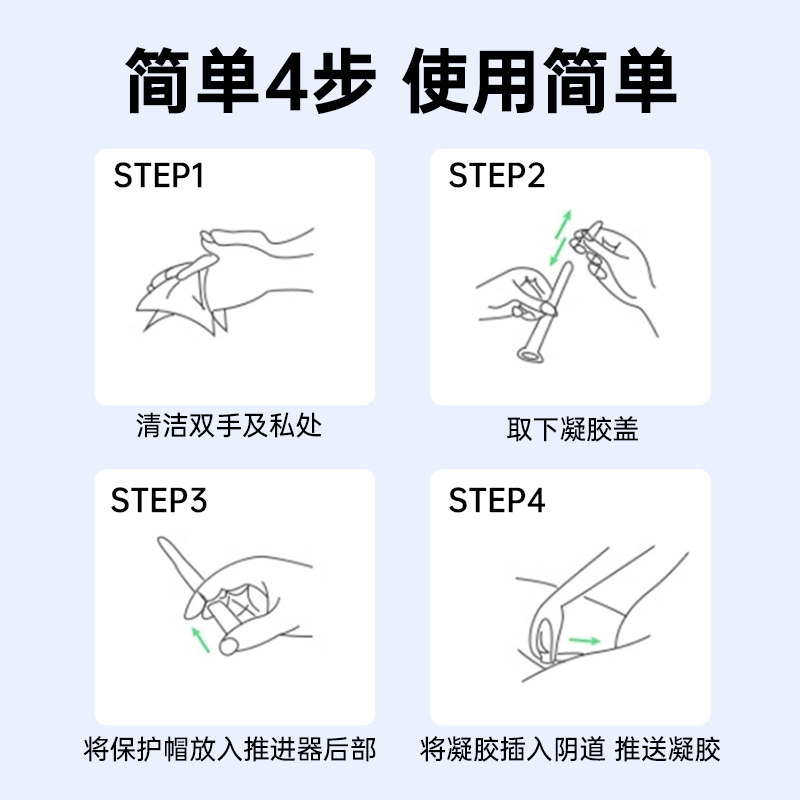 简单4步 使用简单

STEP1

清洁双手及私处

STEP2

取下凝胶盖

STEP3

将保护帽放入推进器后部

STEP4

将凝胶插入阴道 推送凝胶