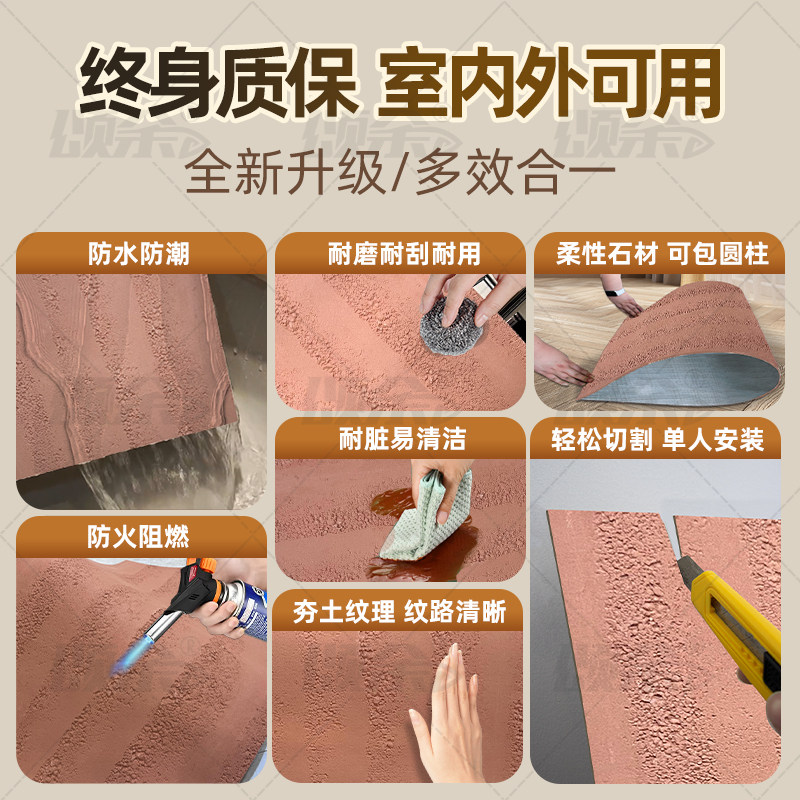 终身质保 室内外可用

全新升级/多效合一

防水防潮

耐磨耐刮耐用

柔性石材 可包圆柱

耐脏易清洁

轻松切割 单人安装

防火阻燃

夯土纹理 纹路清晰