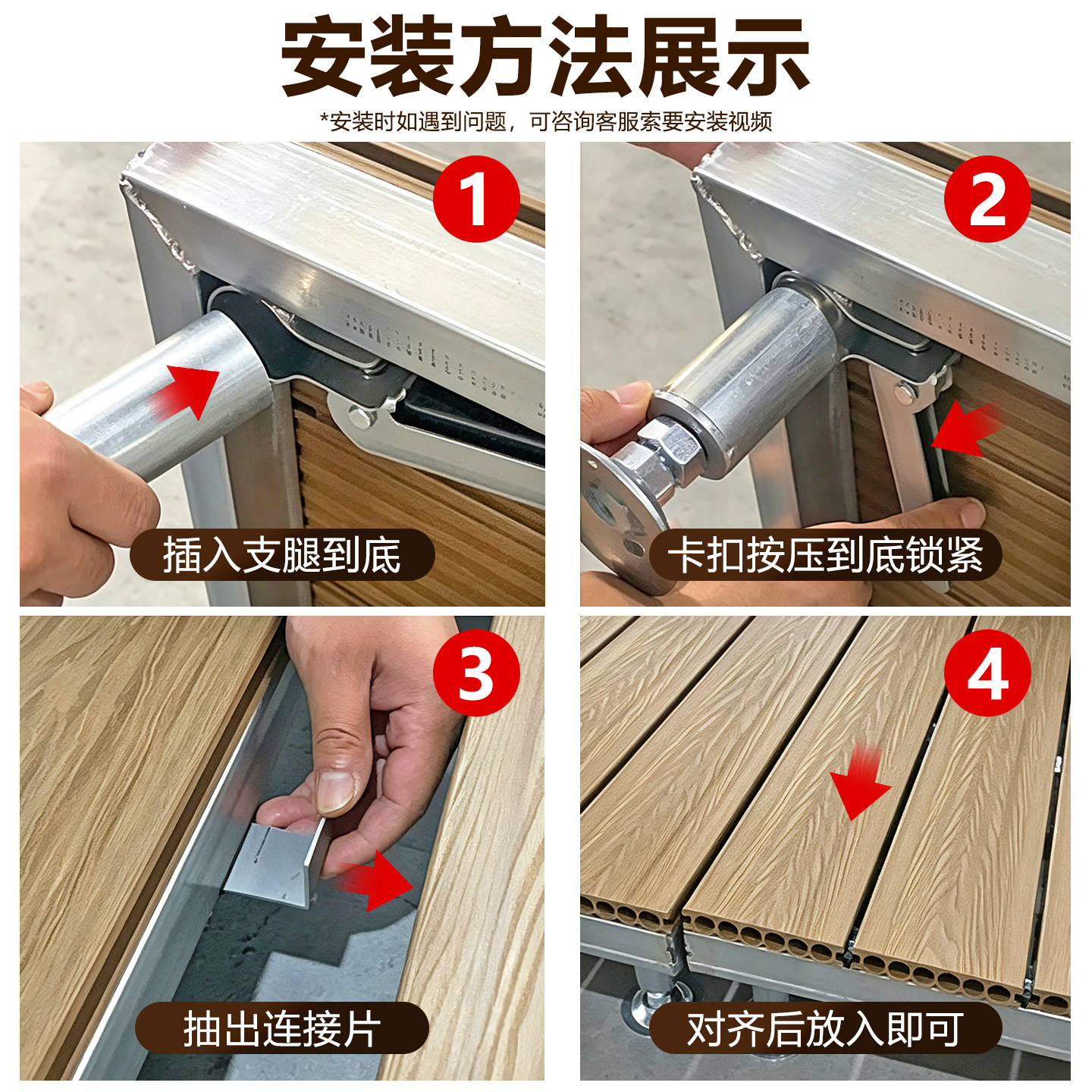 安装方法展示

*安装时如遇到问题，可咨询客服索要安装视频

1

插入支腿到底

2

卡扣按压到底锁紧

3

抽出连接片

4

对齐后放入即可