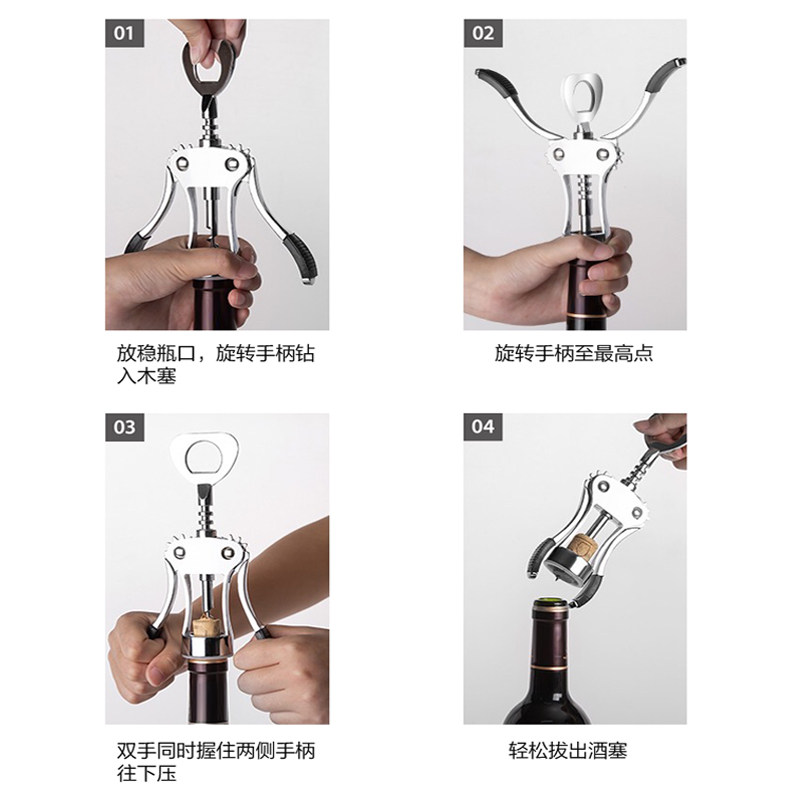 01

放稳瓶口，旋转手柄钻入木塞

02

旋转手柄至最高点

03

双手同时握住两侧手柄往下压

04

轻松拔出酒塞