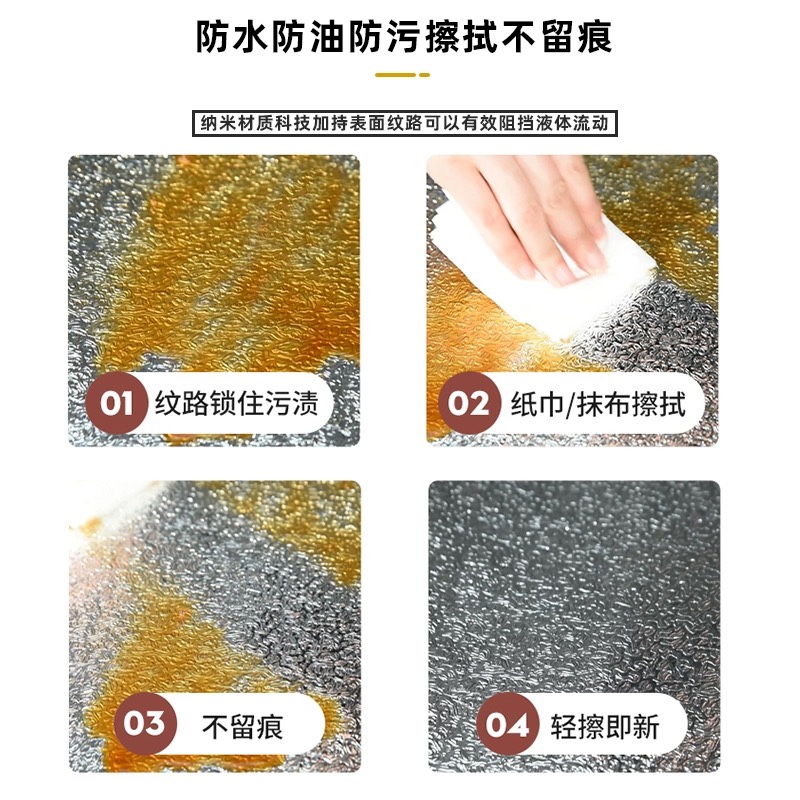 防水防油防污擦拭不留痕

纳米材质科技加持表面纹路可以有效阻挡液体流动

01 纹路锁住污渍

02 纸巾/抹布擦拭

03 不留痕

04 轻擦即新