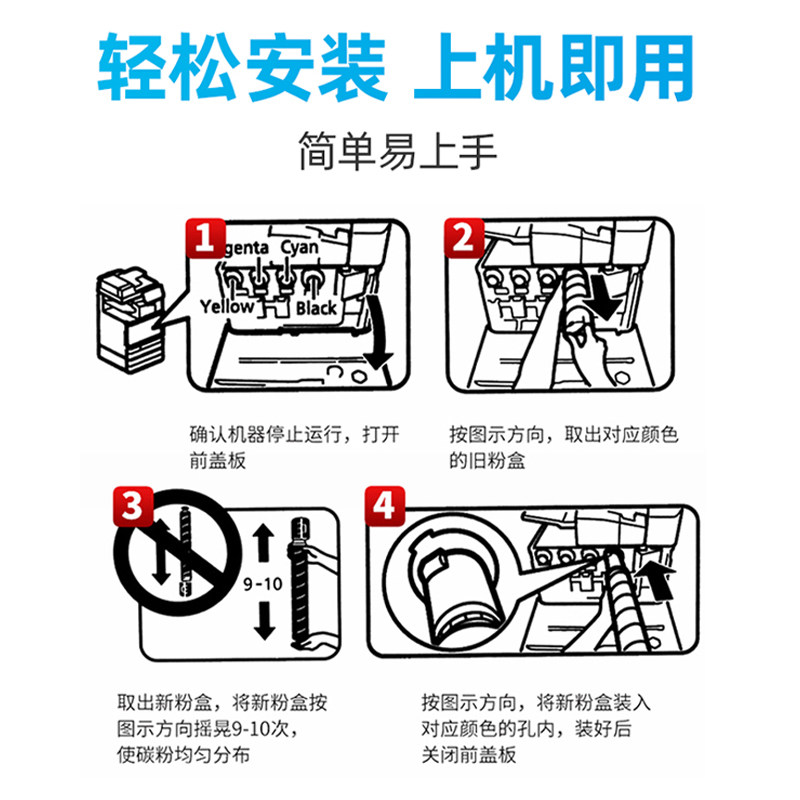 轻松安装 上机即用

简单易上手

1
genta Cyan
Yellow Black

确认机器停止运行，打开前盖板

2

按图示方向，取出对应颜色的旧粉盒

3
9-10

取出新粉盒，将新粉盒按图示方向摇晃9-10次，使碳粉均匀分布

4

按图示方向，将新粉盒装入对应颜色的孔内，装好后关闭前盖板