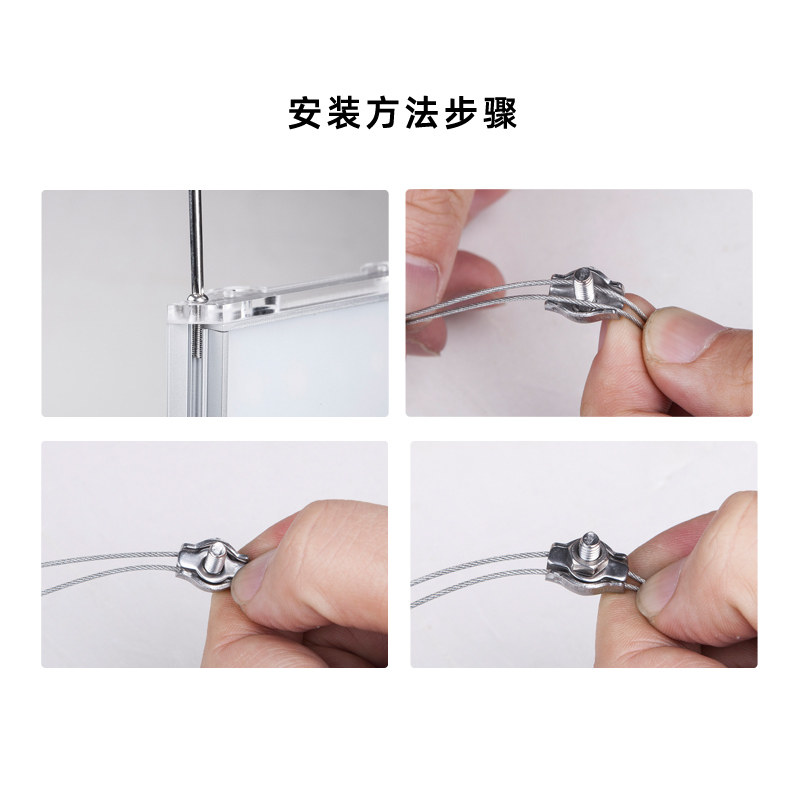 安装方法步骤