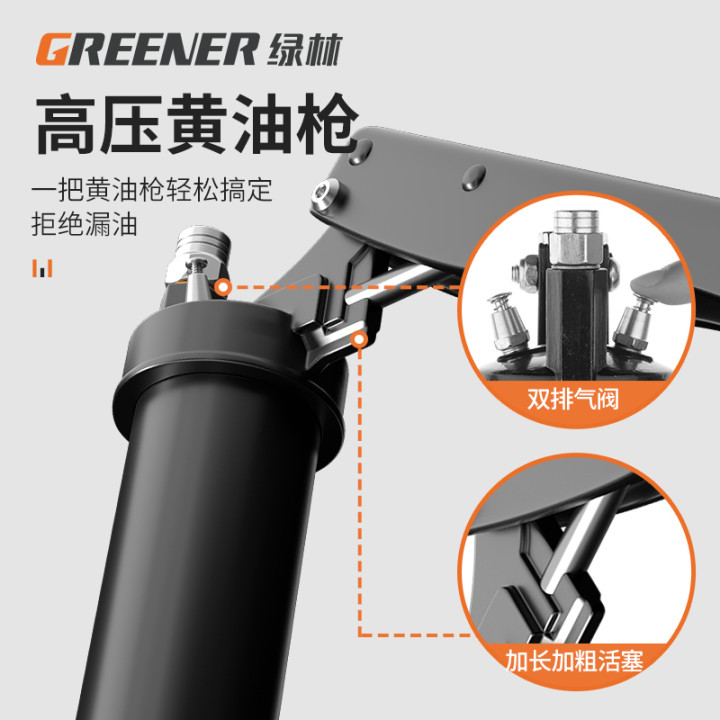 GREENER 绿林

高压黄油枪

一把黄油枪轻松搞定
拒绝漏油

双排气阀

加长加粗活塞