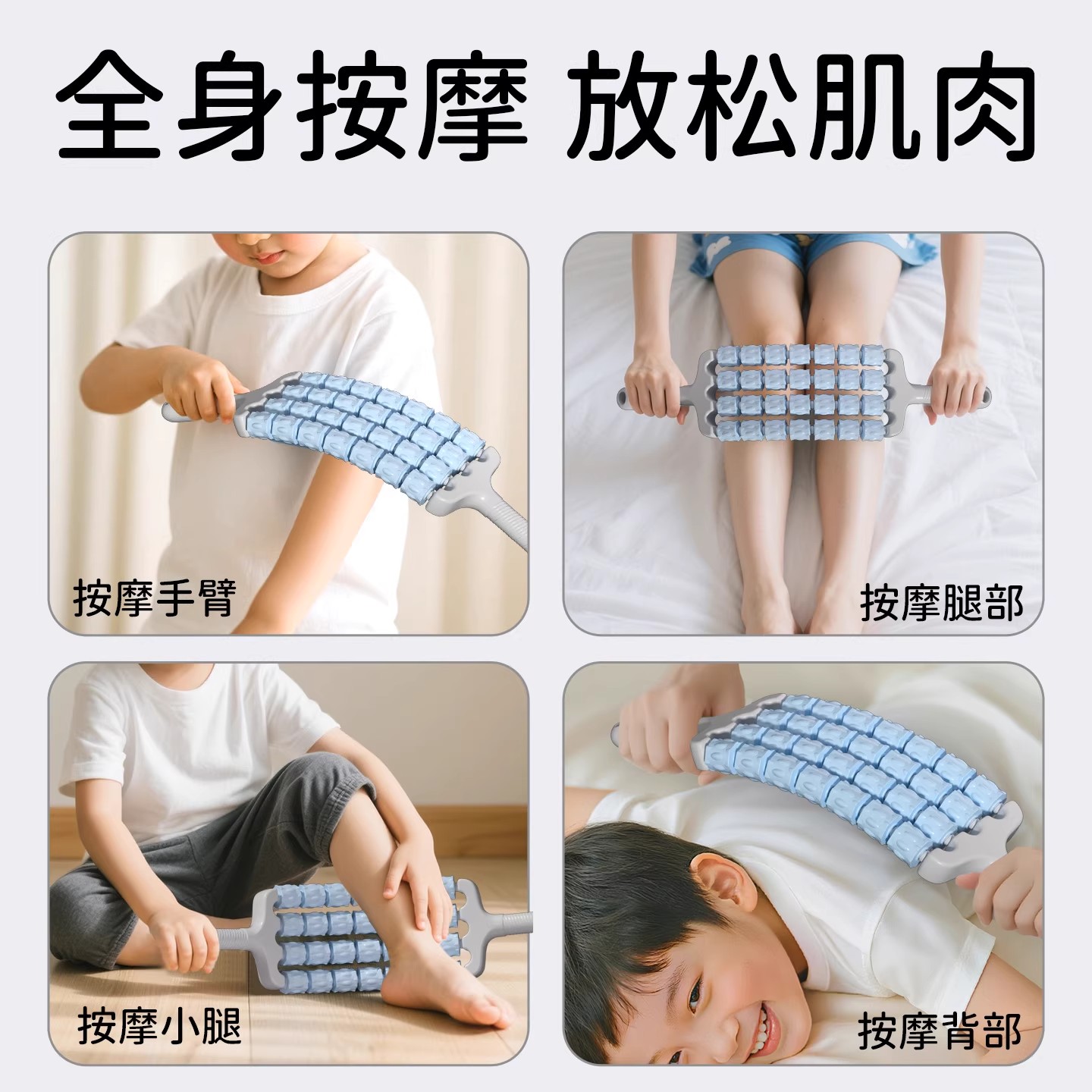 全身按摩 放松肌肉

按摩手臂

按摩腿部

按摩小腿

按摩背部