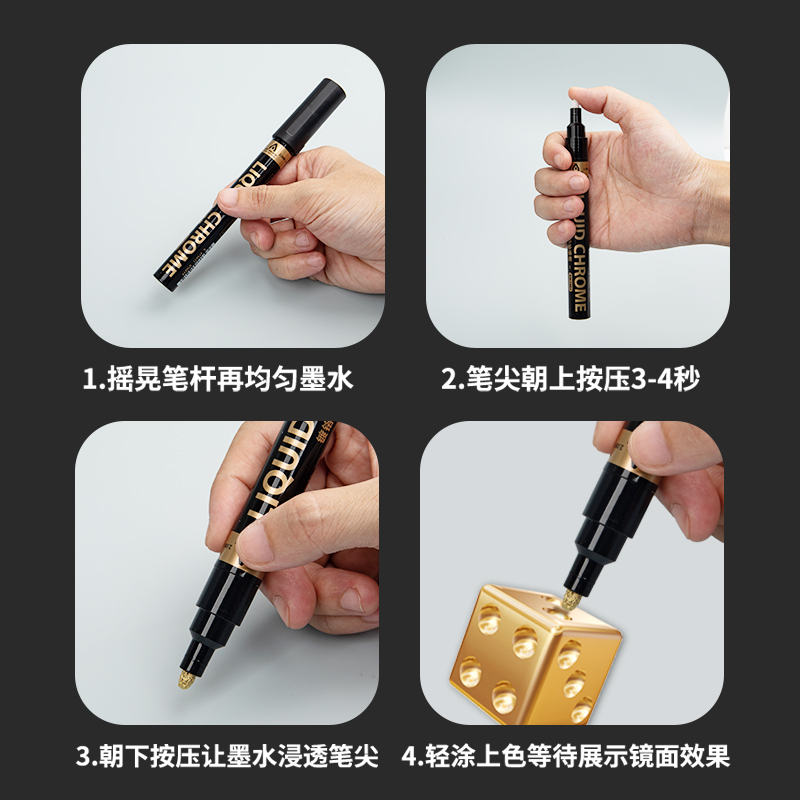 LIQUID CHROME

1.摇晃笔杆再均匀墨水

LIQUID CHROME

2.笔尖朝上按压3-4秒

LIQUID

3.朝下按压让墨水浸透笔尖

4.轻涂上色等待展示镜面效果