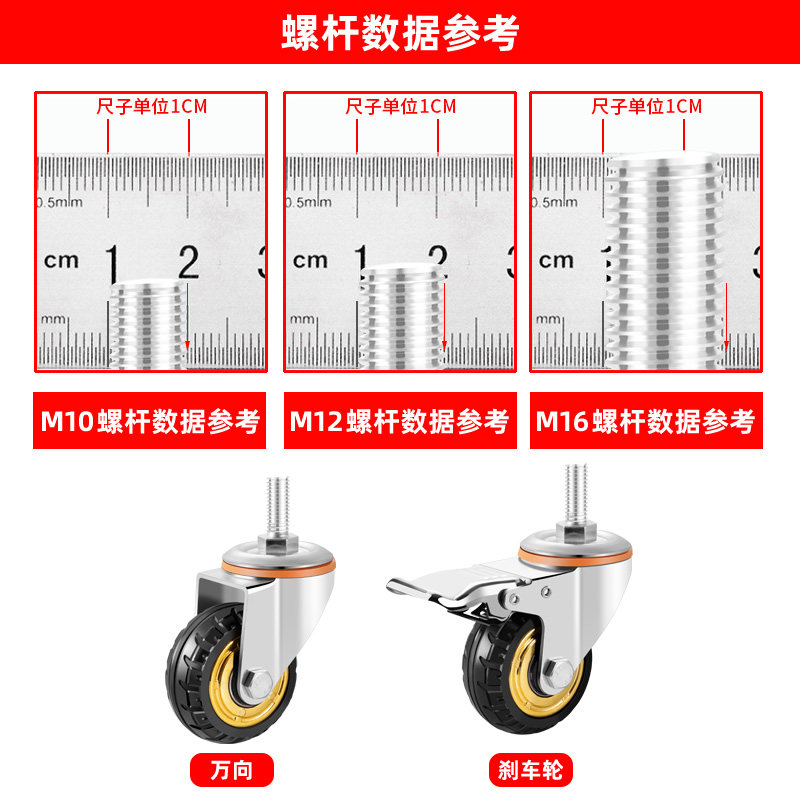 螺杆数据参考

尺子单位1CM
0.5mm
cm 1 2 3
mm

尺子单位1CM
0.5mm
cm 1 2 3
mm

尺子单位1CM
0.5mm
cm 1 3
mm

M10螺杆数据参考

M12螺杆数据参考

M16螺杆数据参考

万向

刹车轮