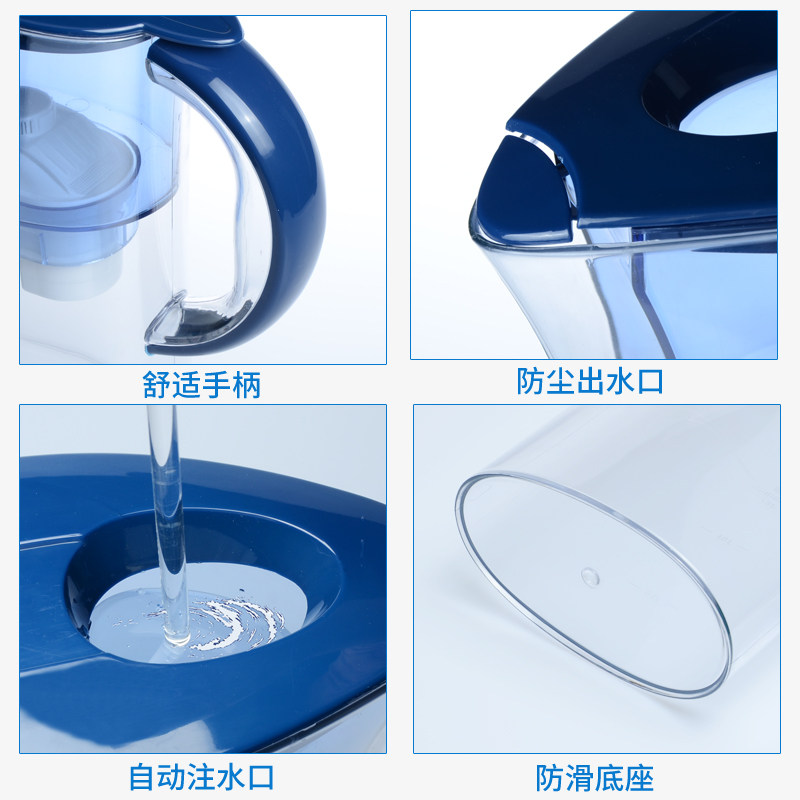 舒适手柄

防尘出水口

自动注水口

防滑底座