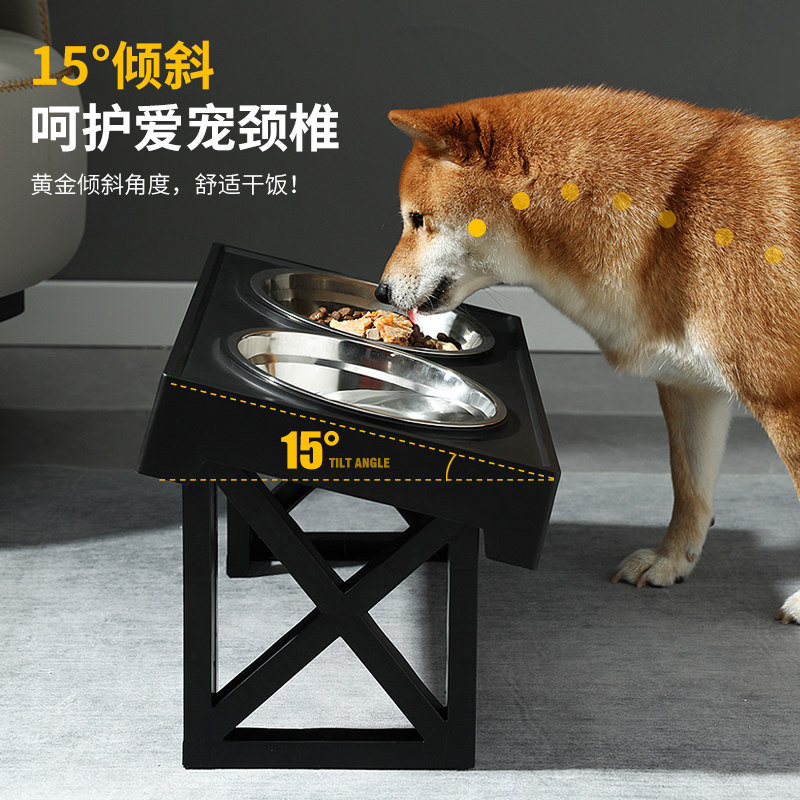 15°倾斜
呵护爱宠颈椎
黄金倾斜角度，舒适干饭！

15° TILT ANGLE