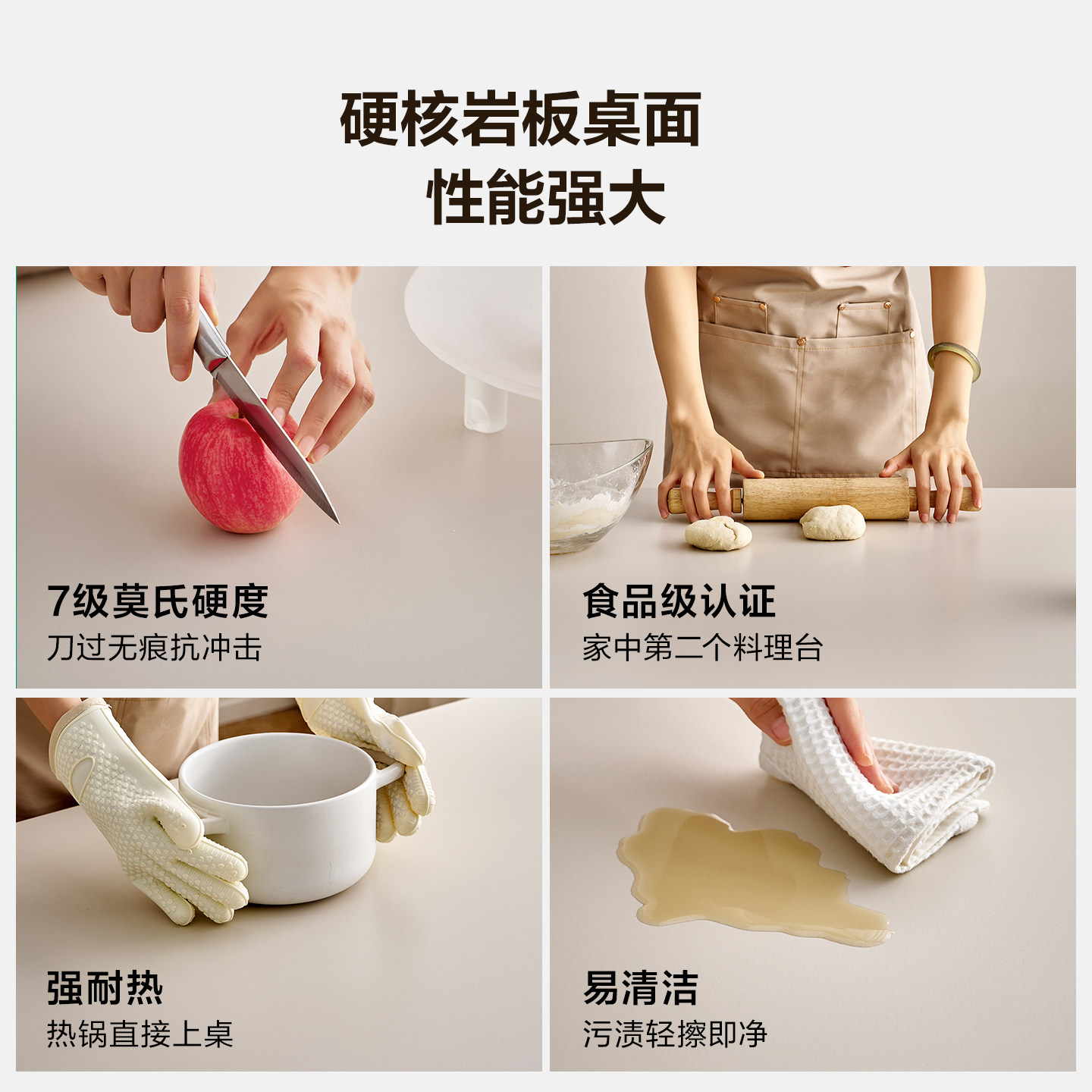 硬核岩板桌面
性能强大

7级莫氏硬度
刀过无痕抗冲击

食品级认证
家中第二个料理台

强耐热
热锅直接上桌

易清洁
污渍轻擦即净