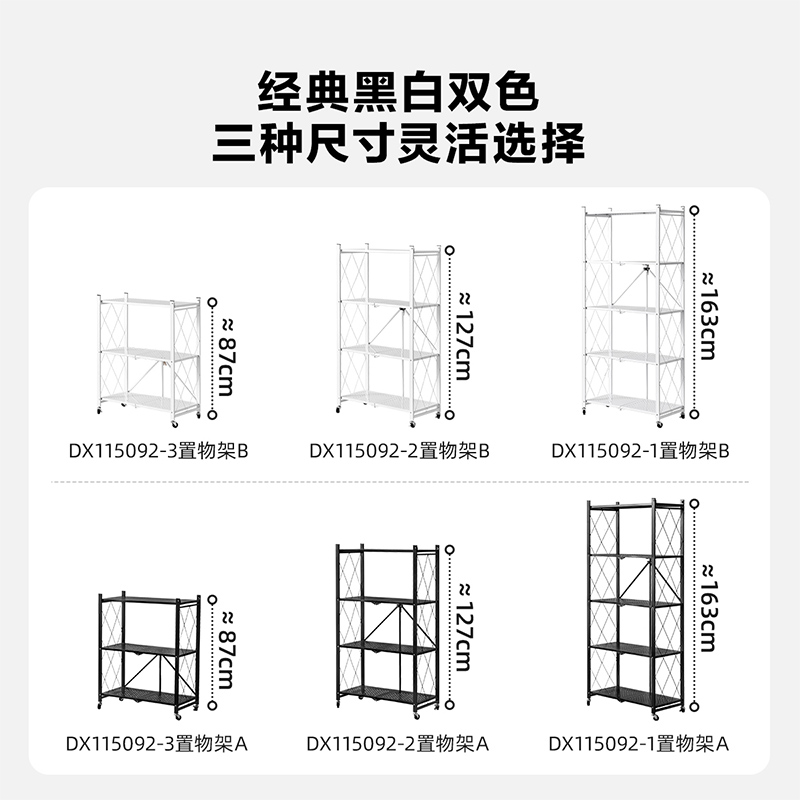 经典黑白双色
三种尺寸灵活选择

≈87cm
DX115092-3置物架B

≈127cm
DX115092-2置物架B

≈163cm
DX115092-1置物架B

≈87cm
DX115092-3置物架A

≈127cm
DX115092-2置物架A

≈163cm
DX115092-1置物架A