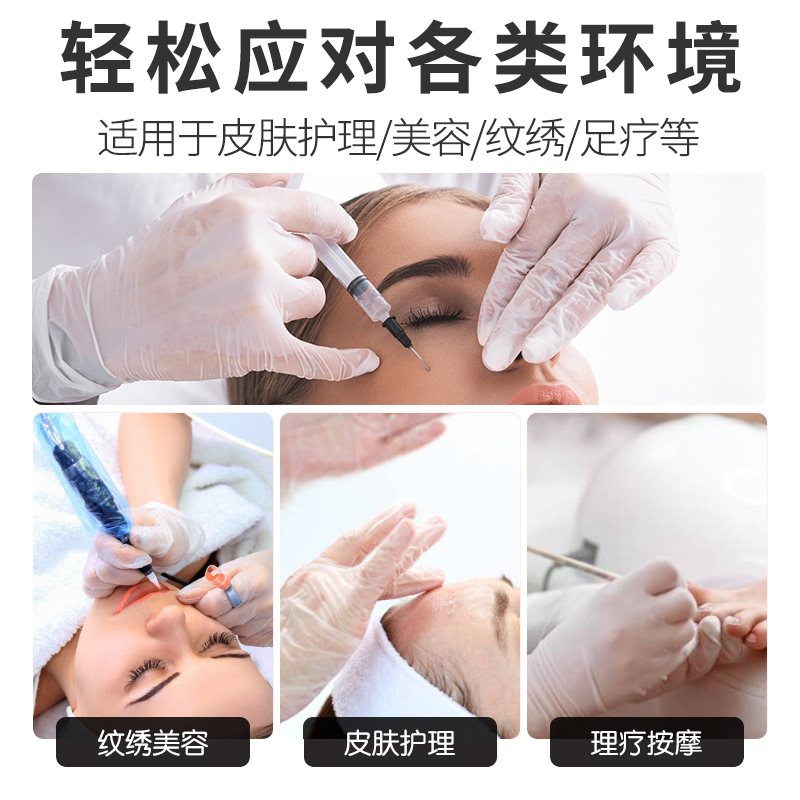 轻松应对各类环境

适用于皮肤护理/美容/纹绣/足疗等

纹绣美容

皮肤护理

理疗按摩