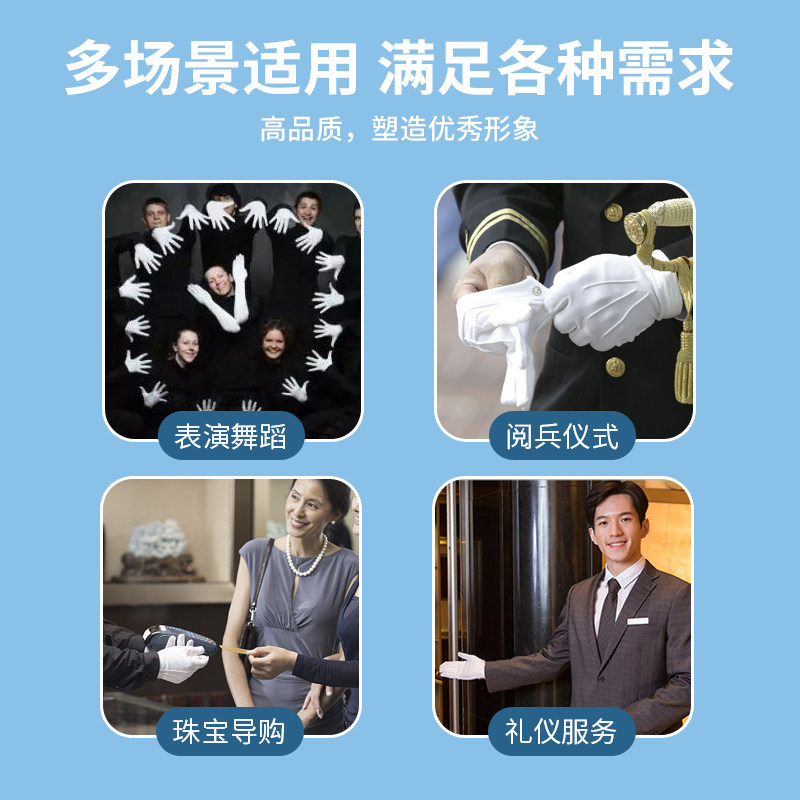 多场景适用 满足各种需求

高品质，塑造优秀形象

表演舞蹈

阅兵仪式

珠宝导购

礼仪服务