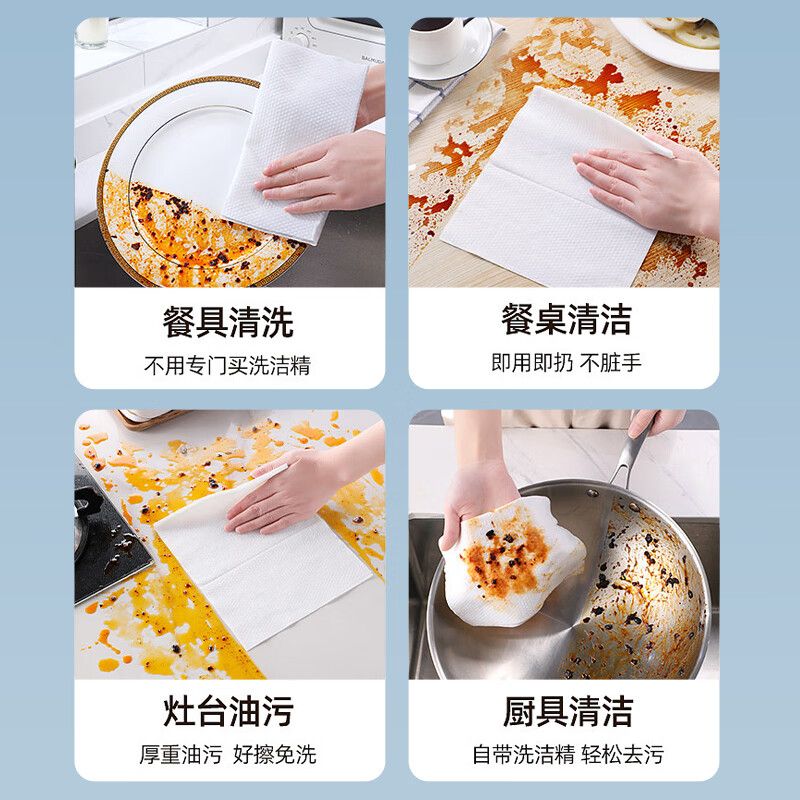 BALMUDA

餐具清洗
不用专门买洗洁精

餐桌清洁
即用即扔 不脏手

灶台油污
厚重油污 好擦免洗

厨具清洁
自带洗洁精 轻松去污