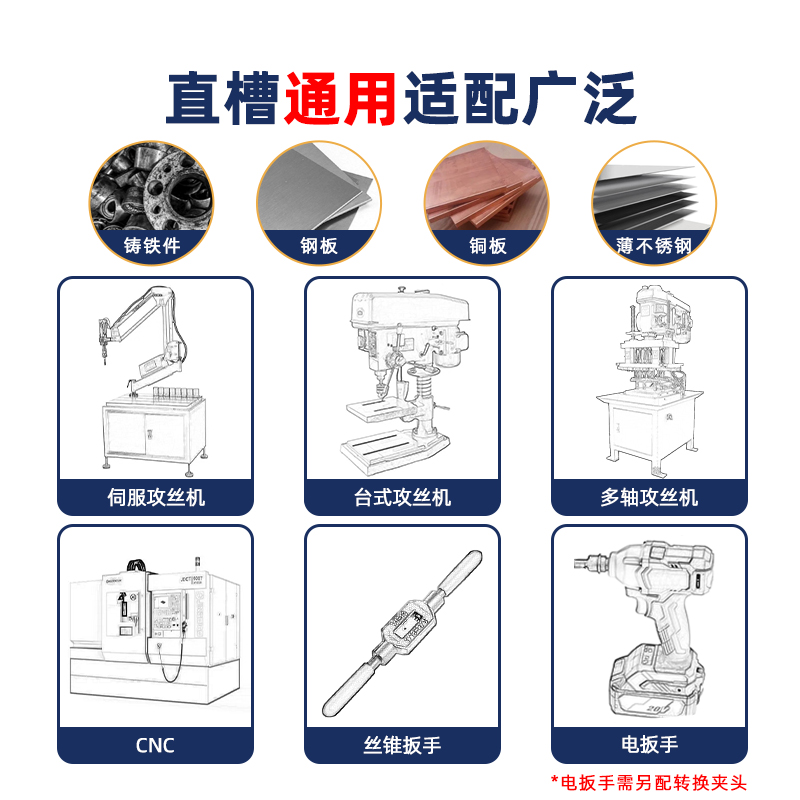 直槽通用适配广泛

铸铁件

钢板

铜板

薄不锈钢

伺服攻丝机

台式攻丝机

多轴攻丝机

CNC

丝锥扳手

电扳手

*电扳手需另配转换夹头