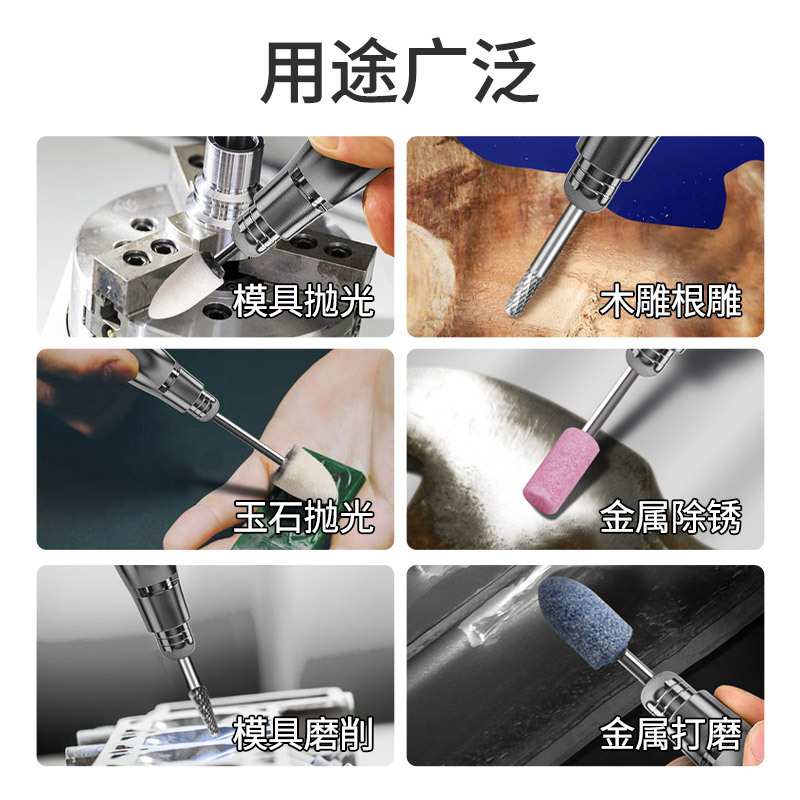 用途广泛

模具抛光

木雕根雕

玉石抛光

金属除锈

模具磨削

金属打磨